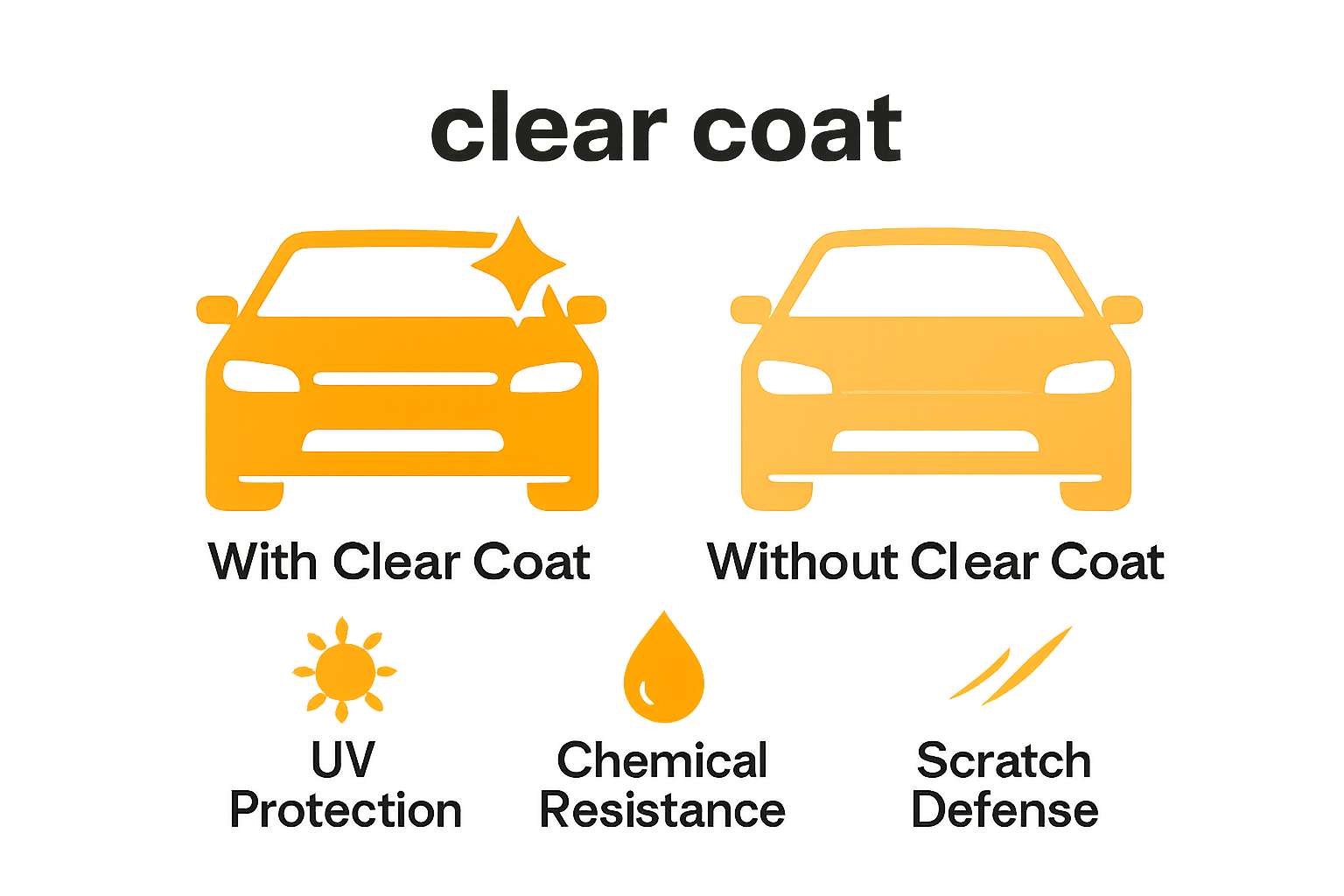 clear coat

With Clear Coat

Without Clear Coat

UV Protection

Chemical Resistance

Scratch Defense