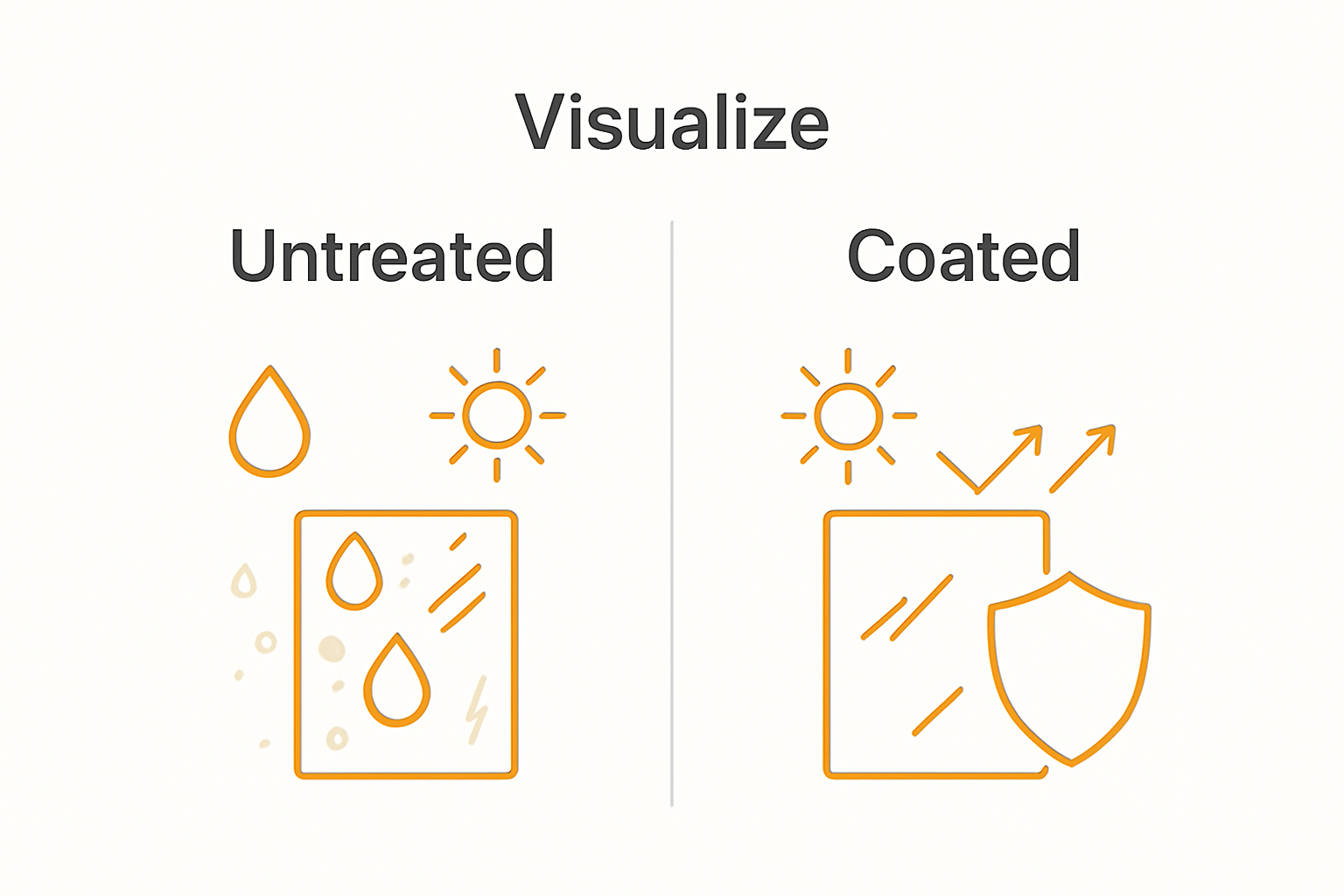 Visualize

Untreated

Coated