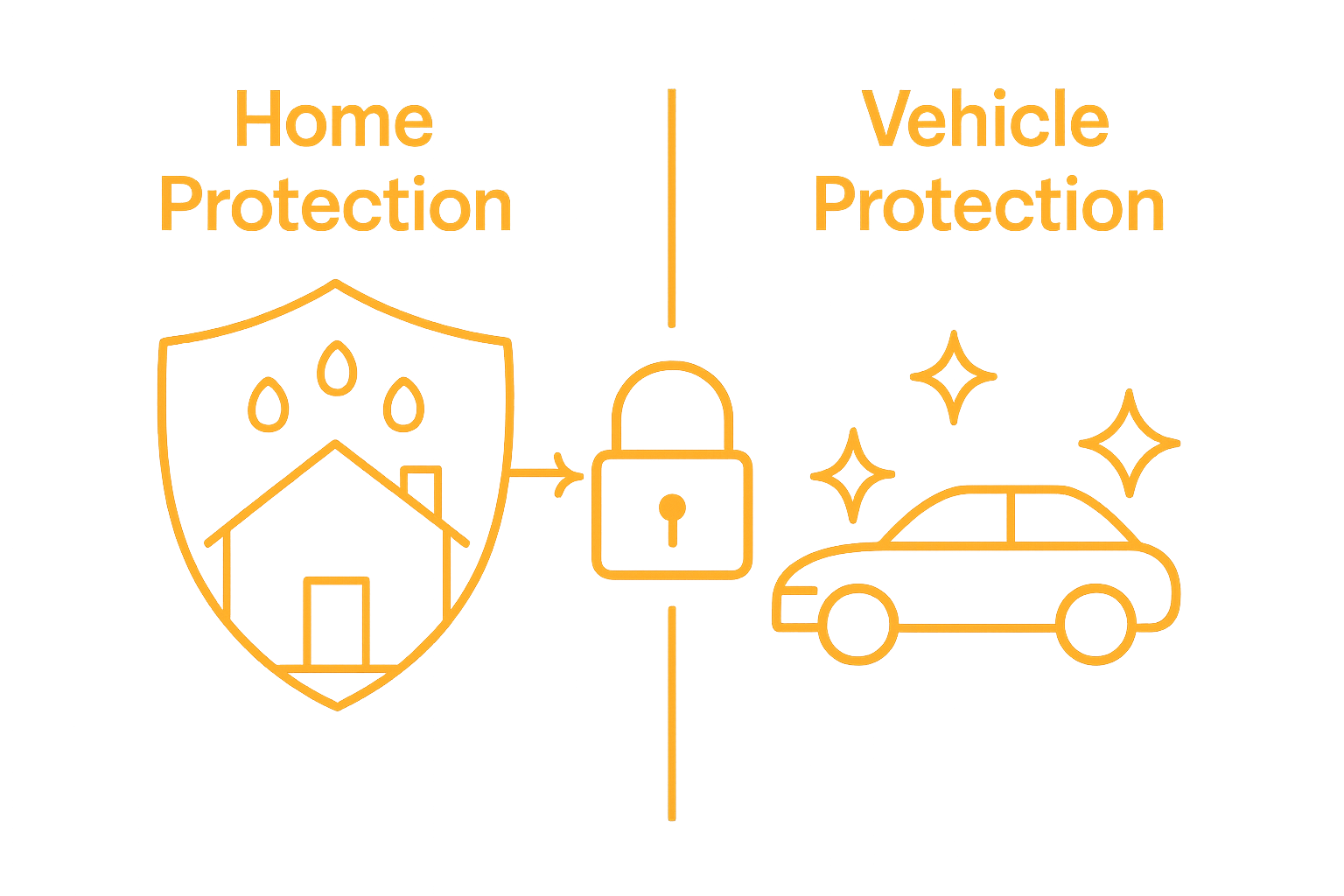 Home Protection

Vehicle Protection