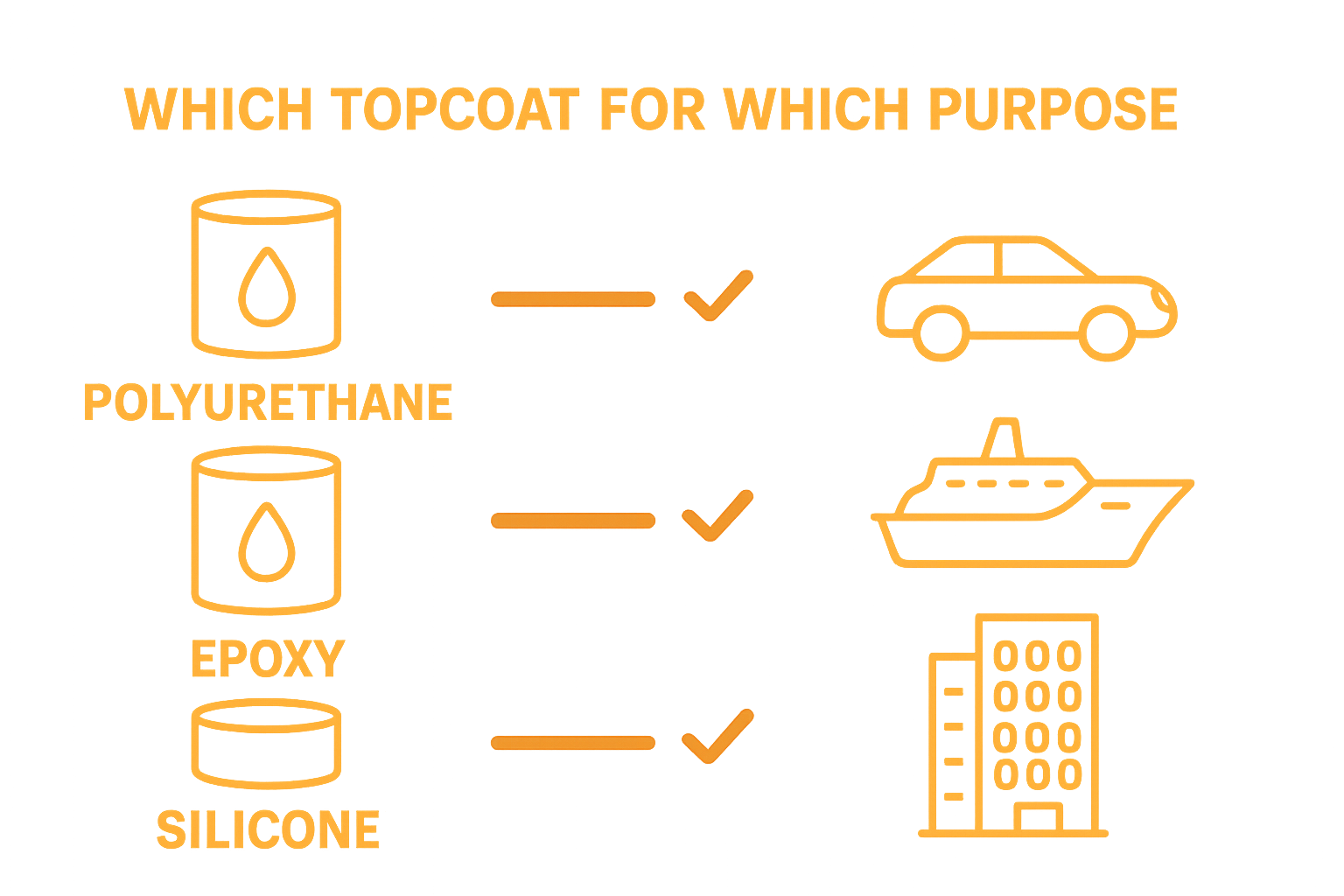 WHICH TOPCOAT FOR WHICH PURPOSE

POLYURETHANE

EPOXY

SILICONE