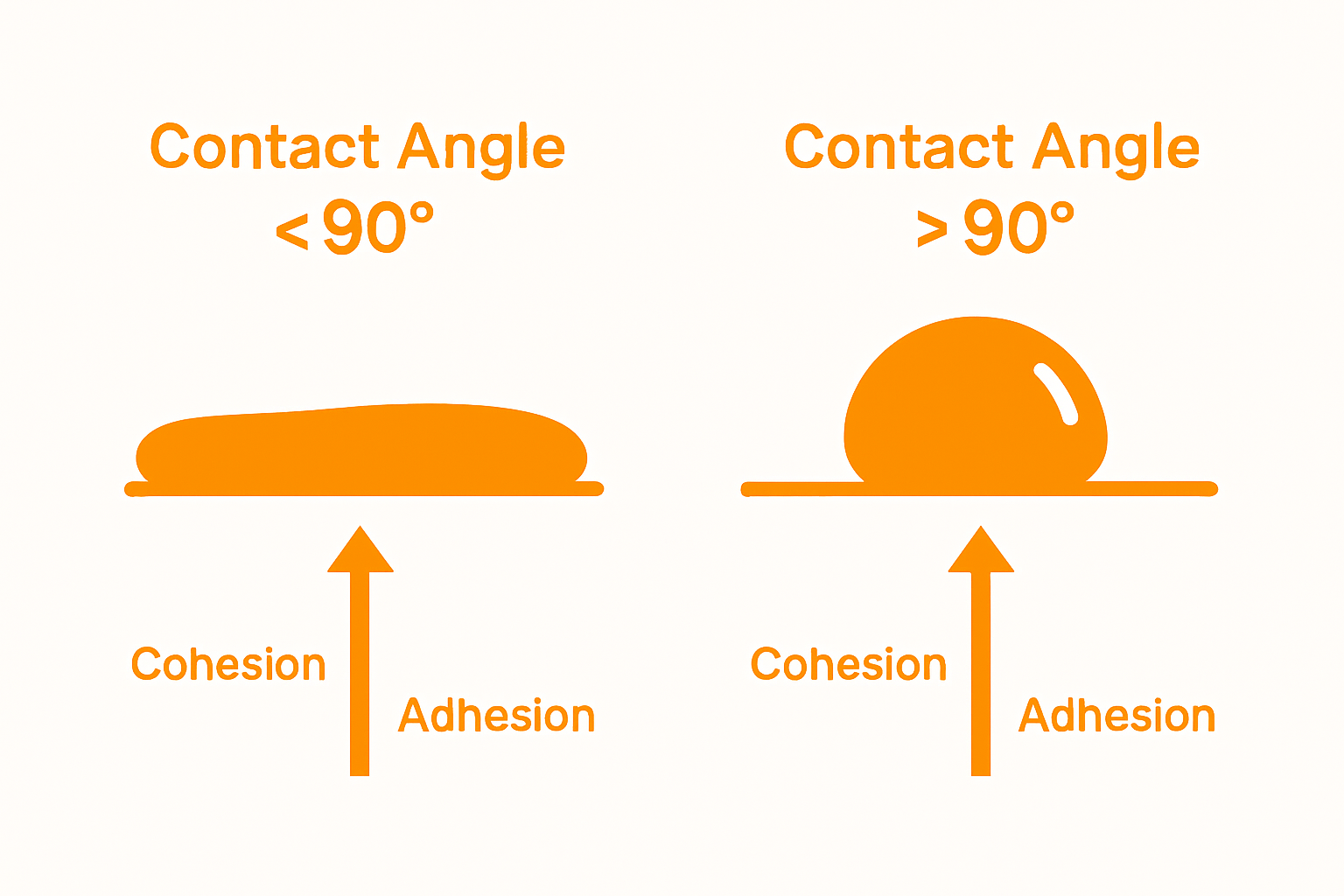 Contact Angle
$< 90°$

Cohesion

Adhesion

Contact Angle
$> 90°$

Cohesion

Adhesion