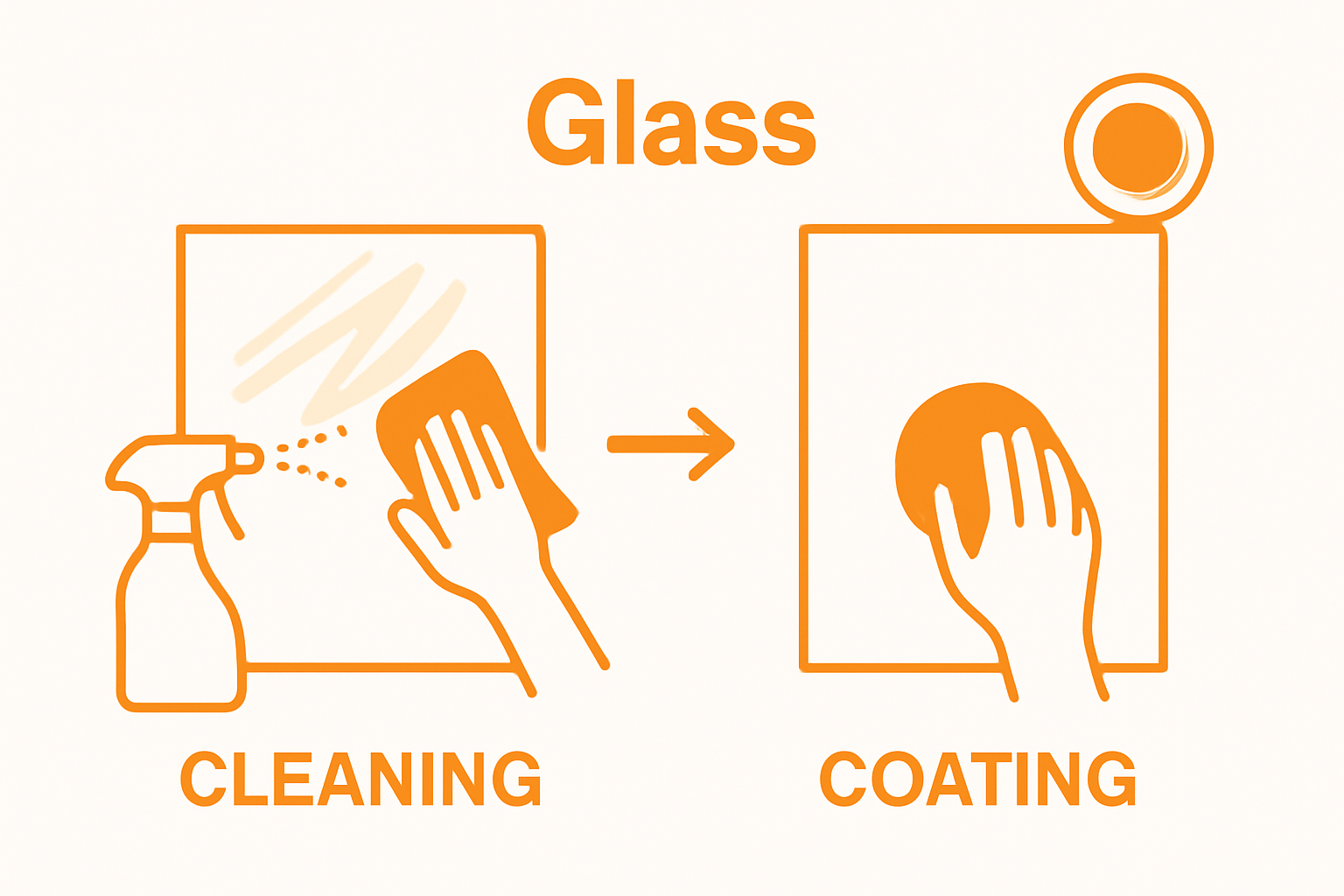 Glass

CLEANING

COATING