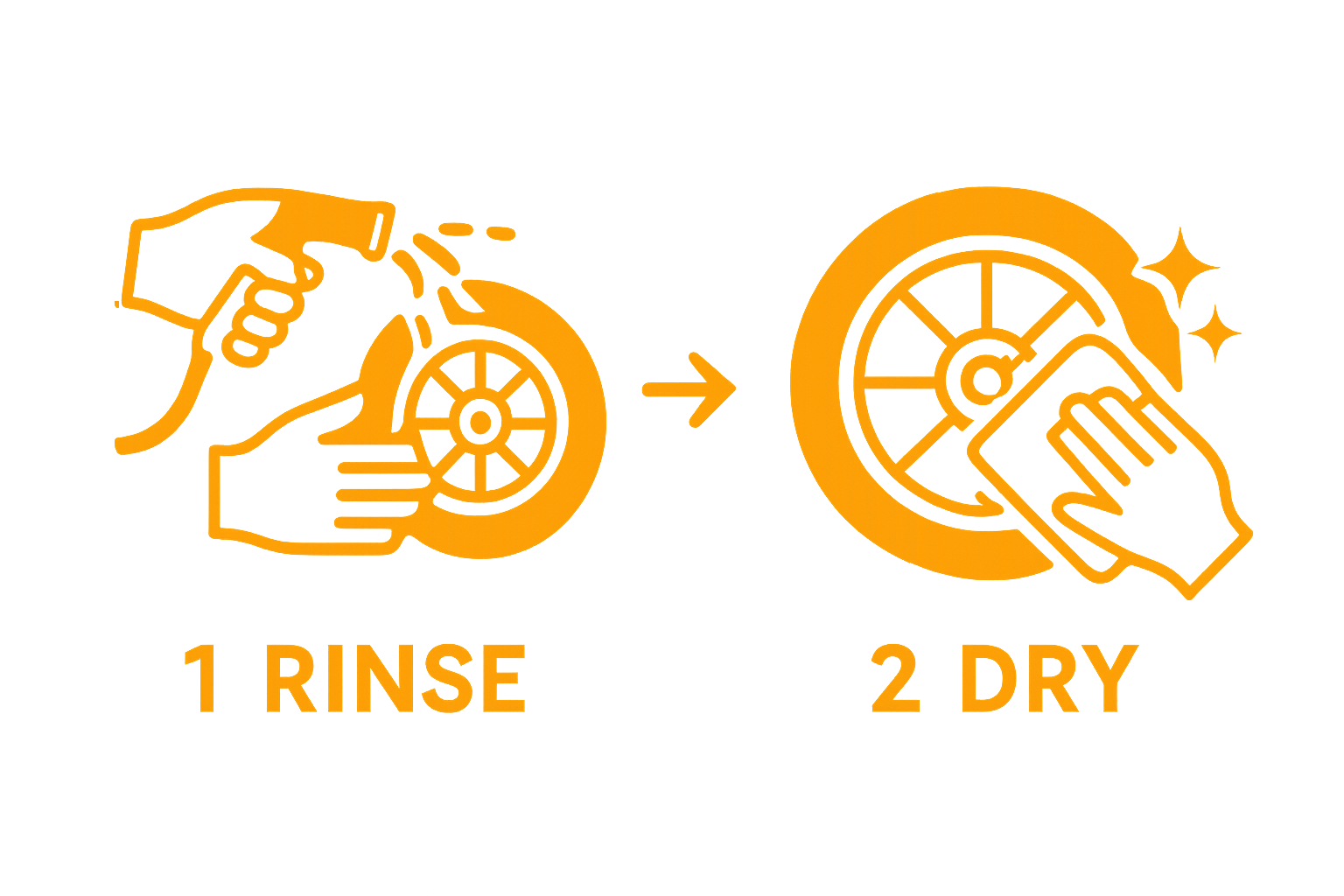 1 RINSE

2 DRY