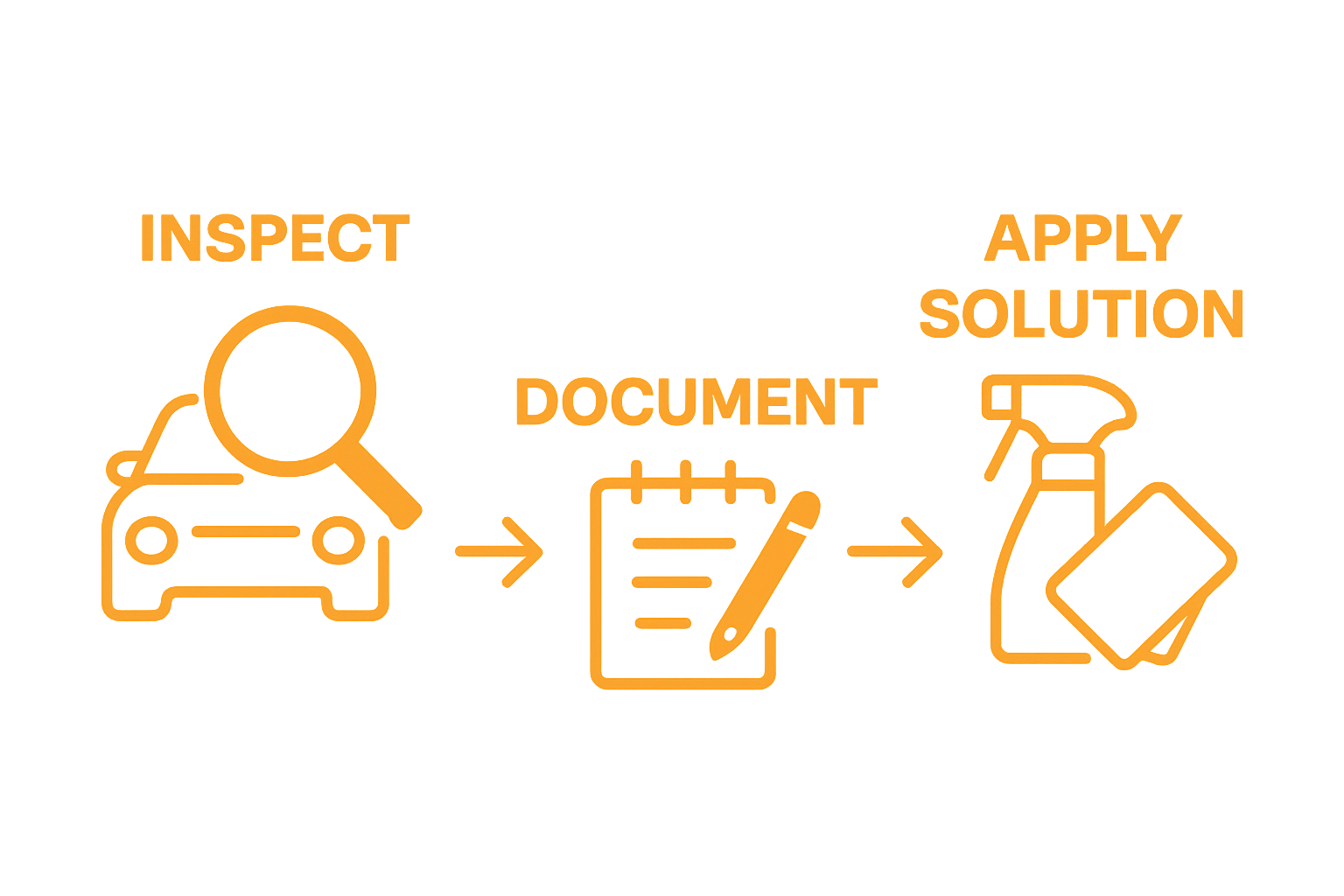 INSPECT

DOCUMENT

APPLY SOLUTION