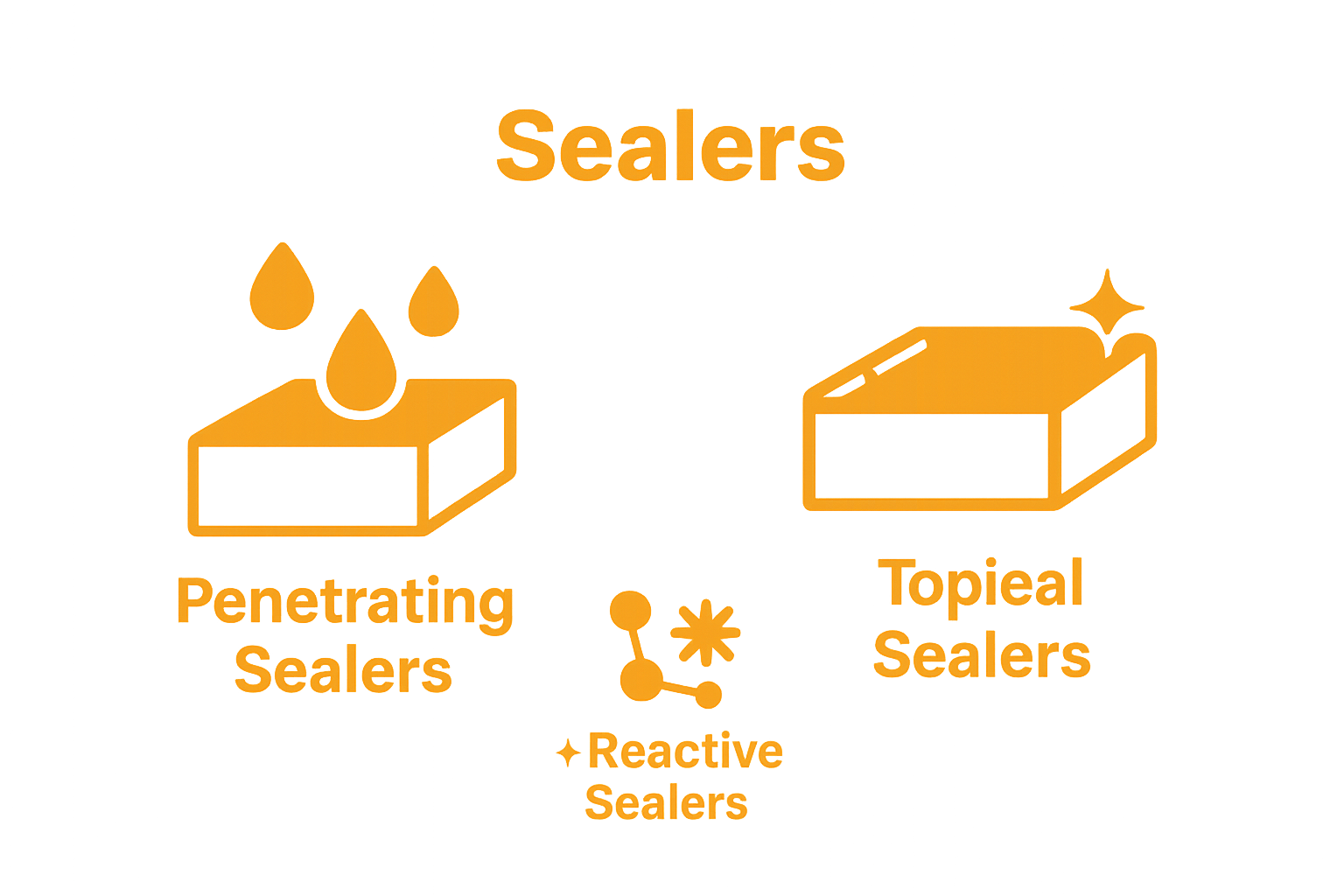 Sealers

Penetrating Sealers

Reactive Sealers

Topieal Sealers