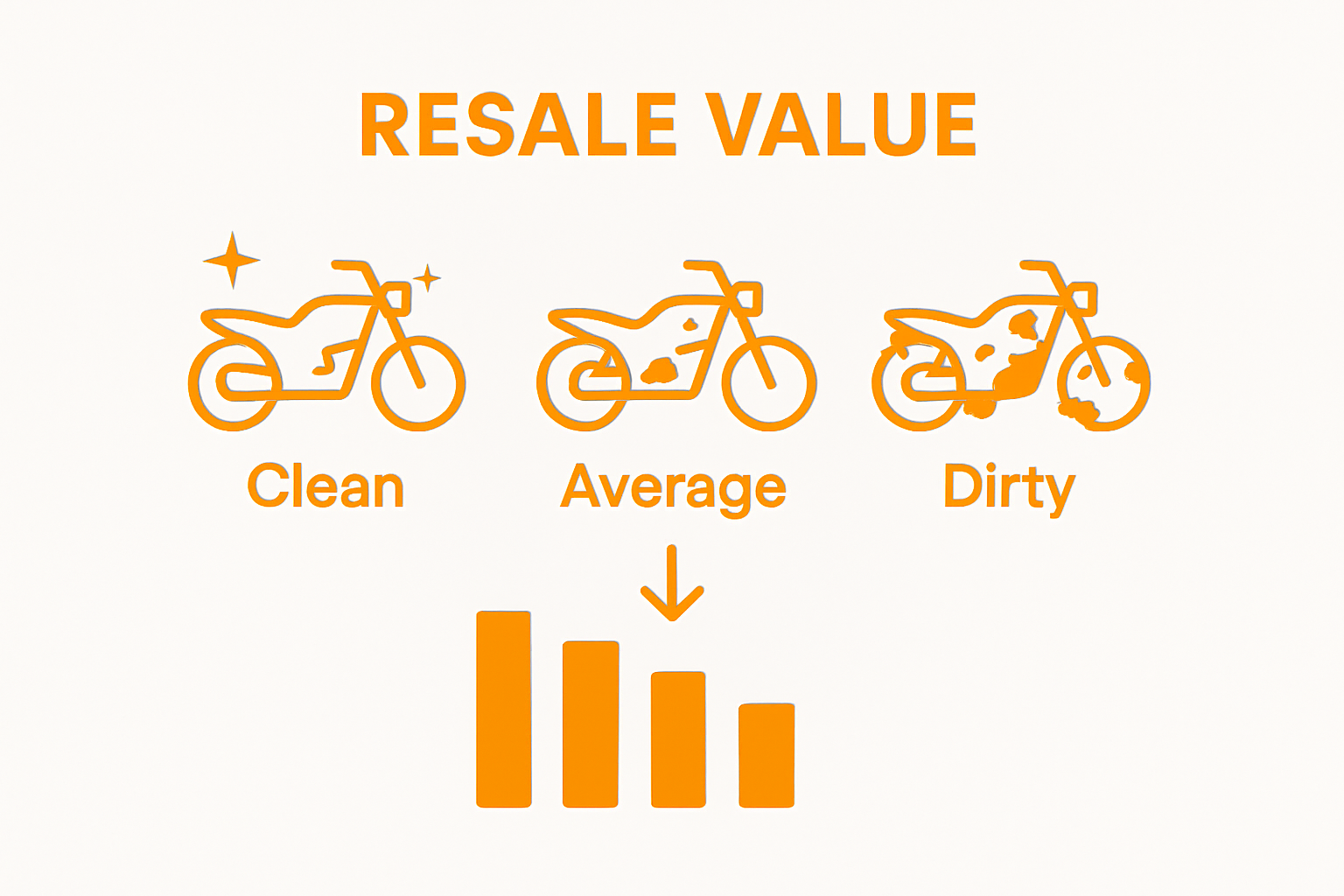 RESALE VALUE

Clean

Average

Dirty