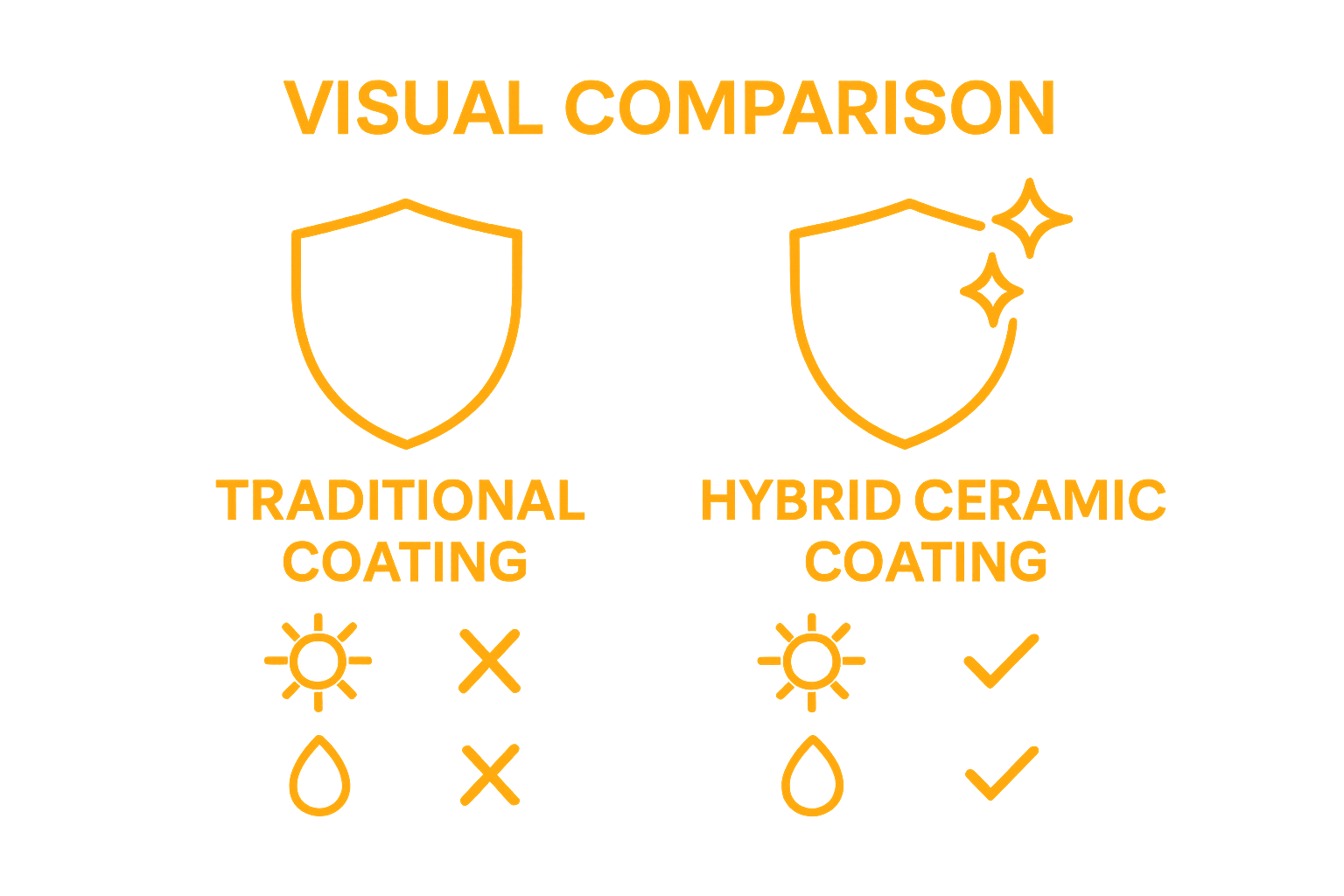 VISUAL COMPARISON

TRADITIONAL COATING

HYBRID CERAMIC COATING