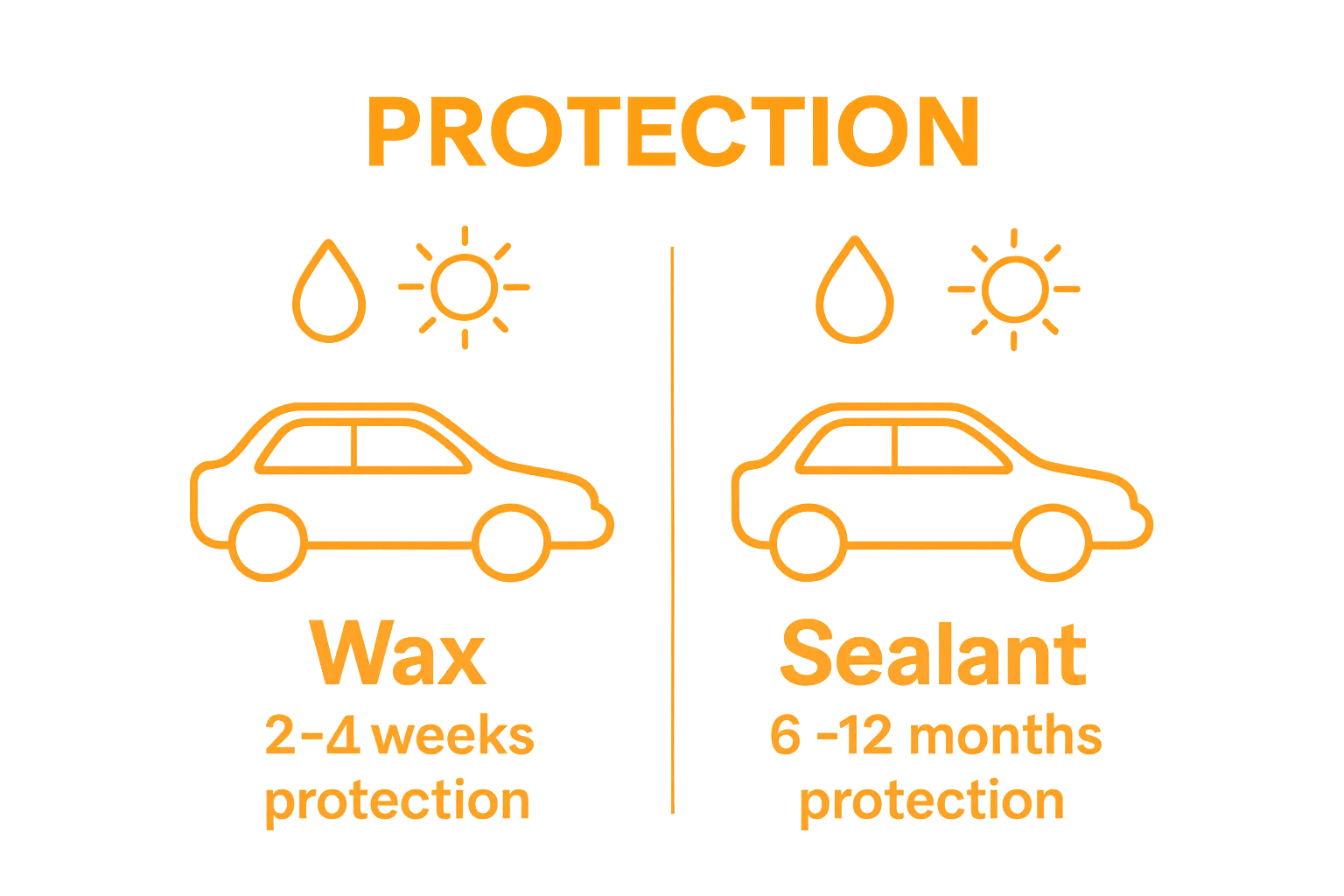 PROTECTION

Wax
2-4 weeks protection

Sealant
6 -12 months protection