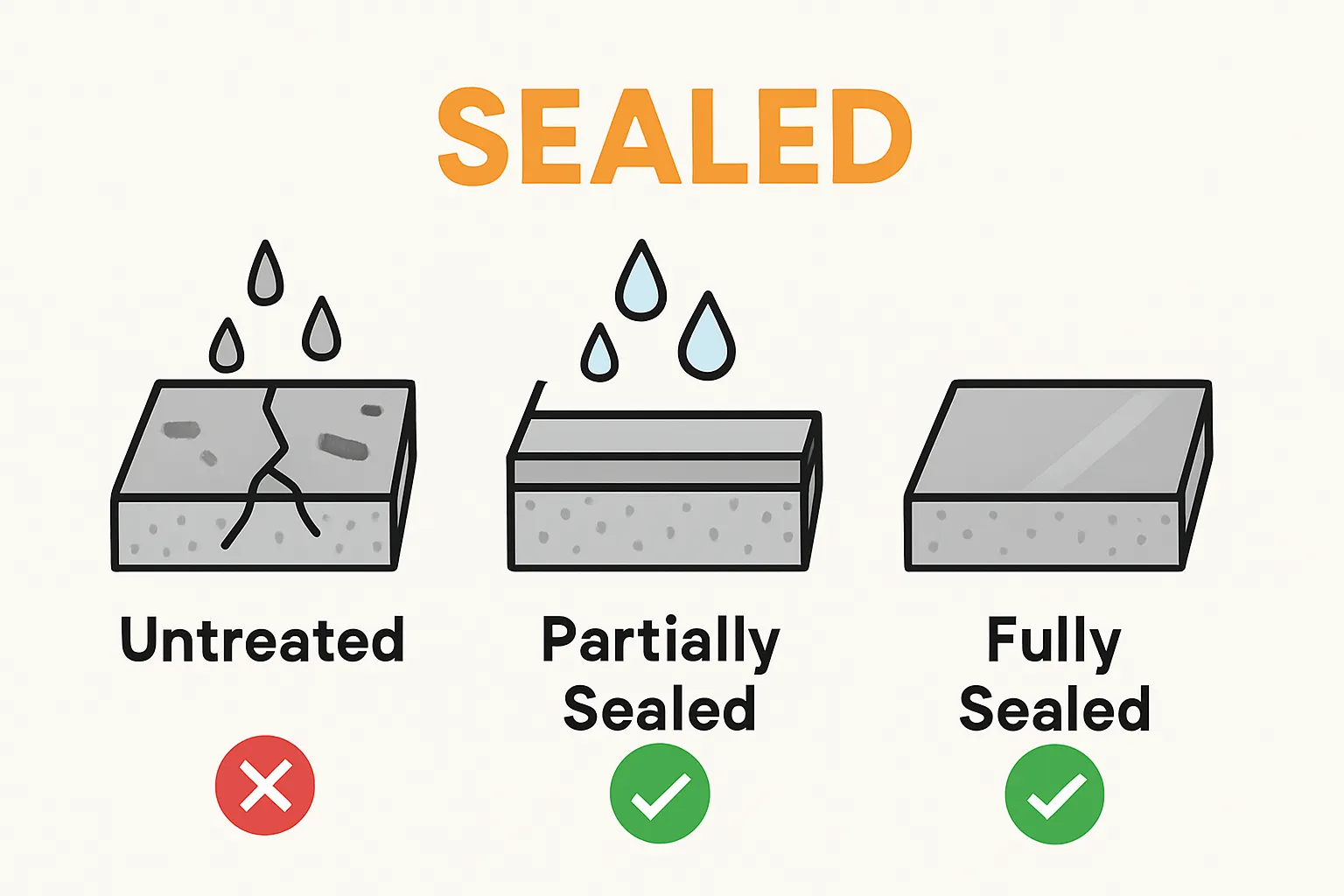 SEALED

Untreated

Partially Sealed

Fully Sealed