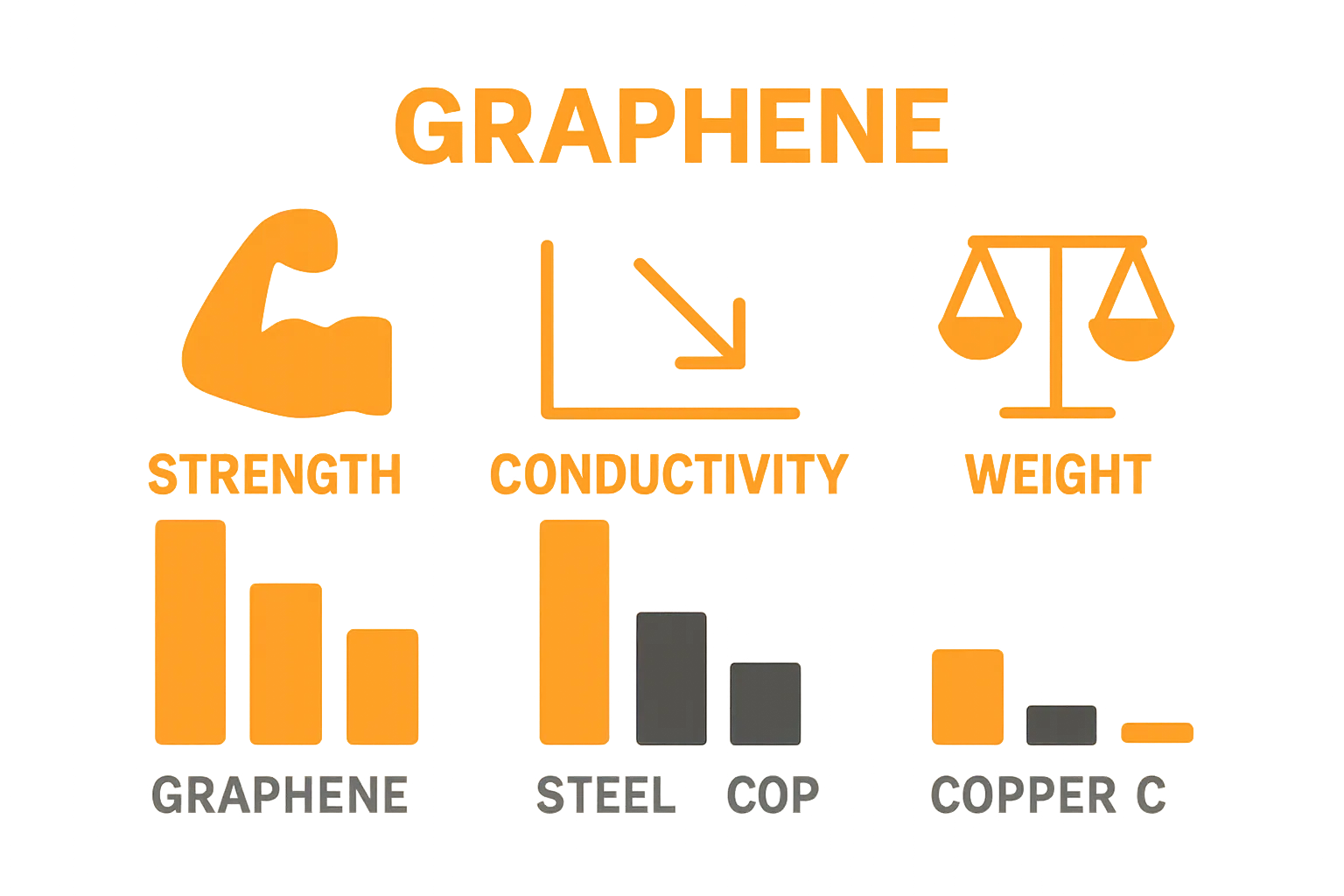 GRAPHENE

STRENGTH

CONDUCTIVITY

WEIGHT

GRAPHENE

STEEL

COP

COPPER C