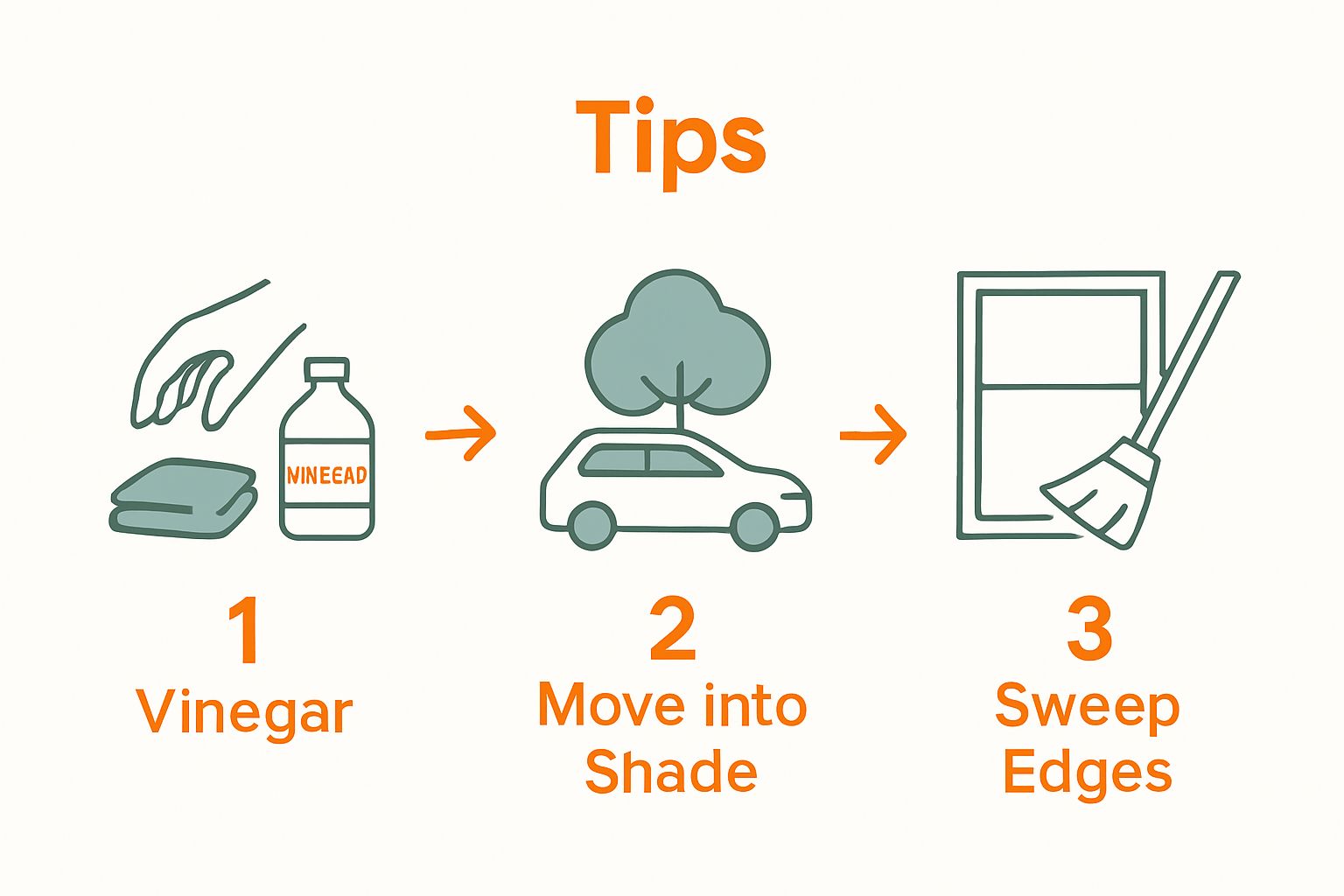 Tips

NINEEAD

1
Vinegar

2
Move into Shade

3
Sweep Edges