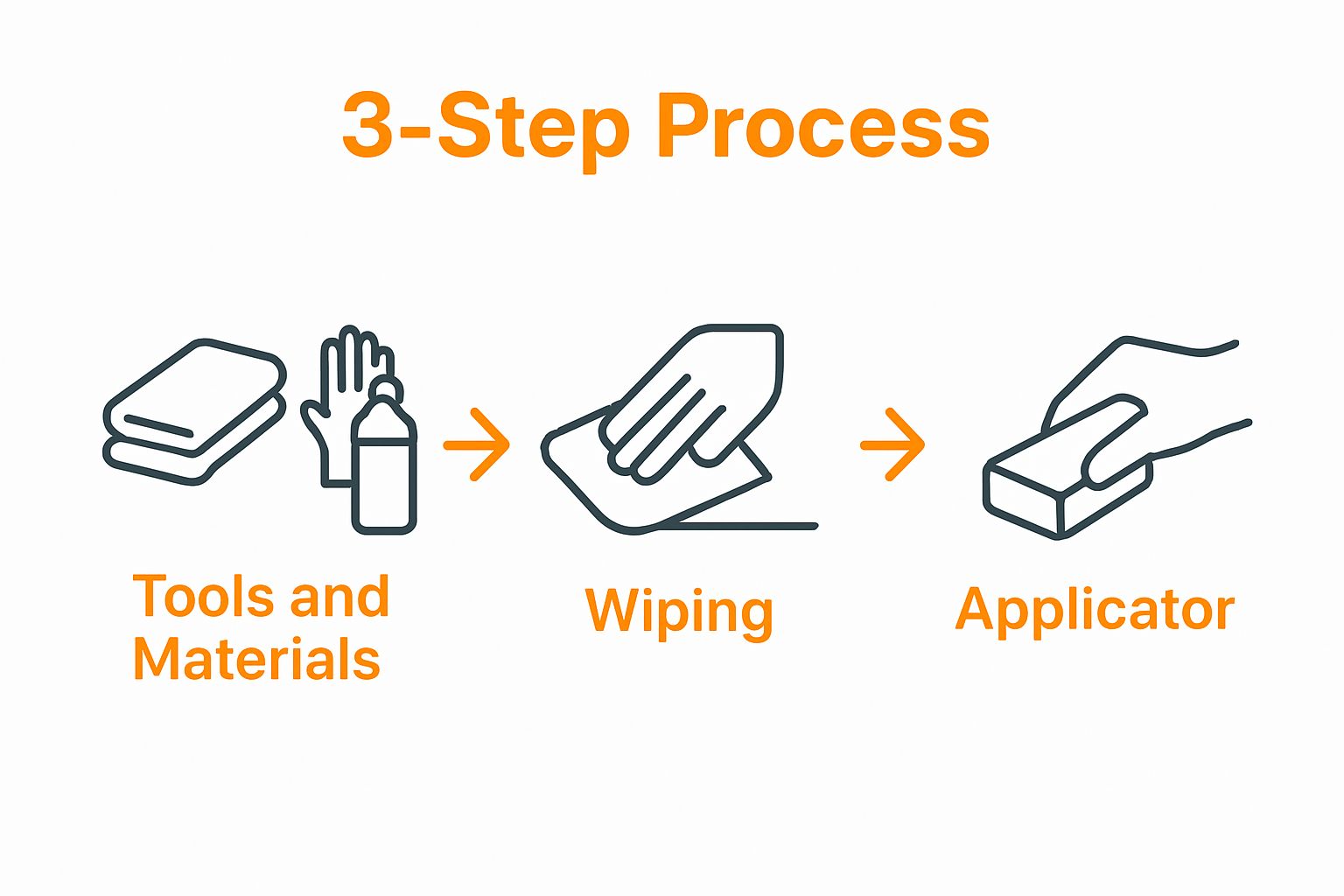 3-Step Process

Tools and Materials

Wiping

Applicator