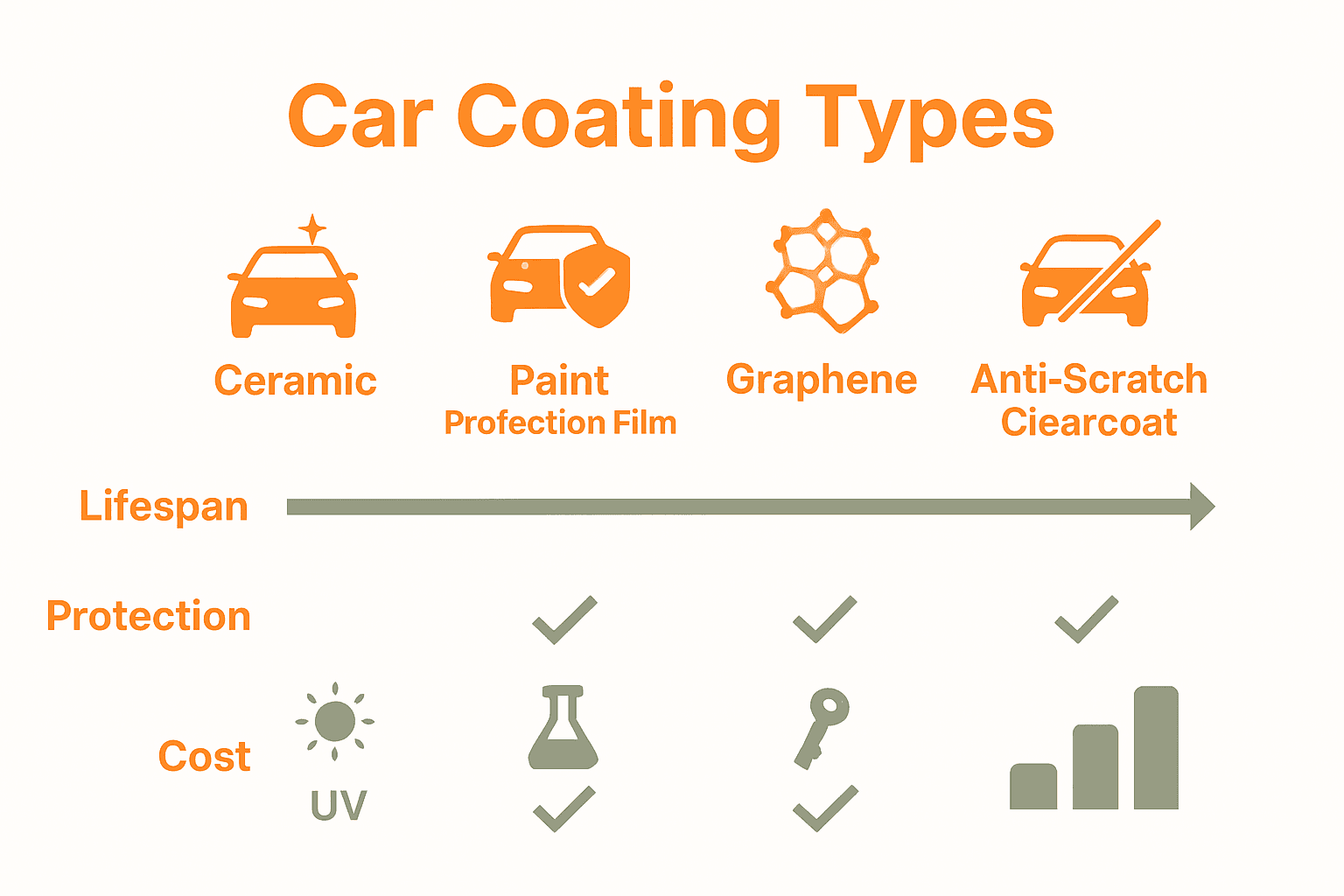 Car Coating Types

Ceramic

Paint
Profection Film

Graphene

Anti-Scratch
Ciearcoat

Lifespan

Protection

Cost

UV