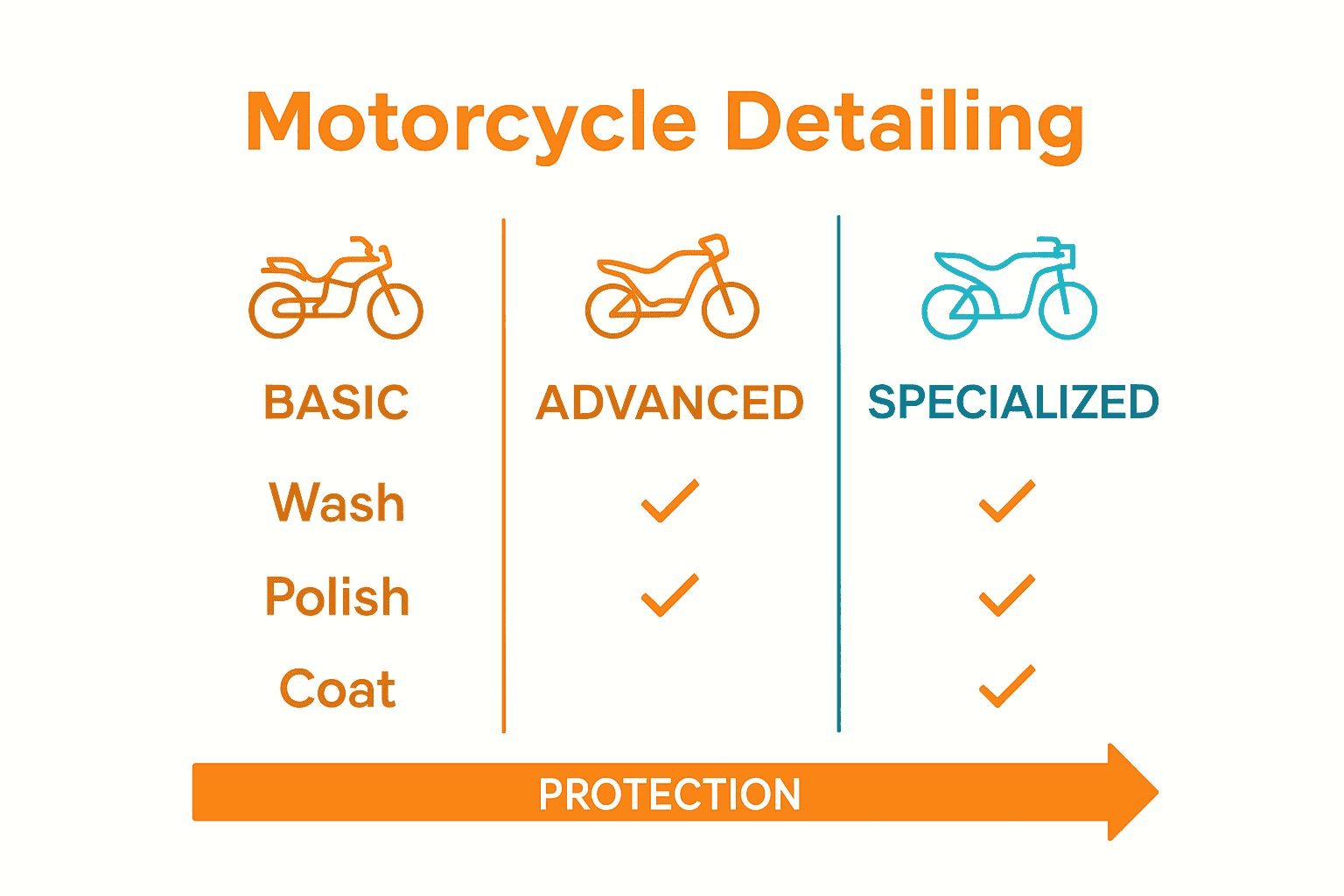 Motorcycle Detailing

| BASIC | ADVANCED | SPECIALIZED |
|---|---|---|
| Wash | ✓ | ✓ |
| Polish | ✓ | ✓ |
| Coat | | ✓ |

PROTECTION