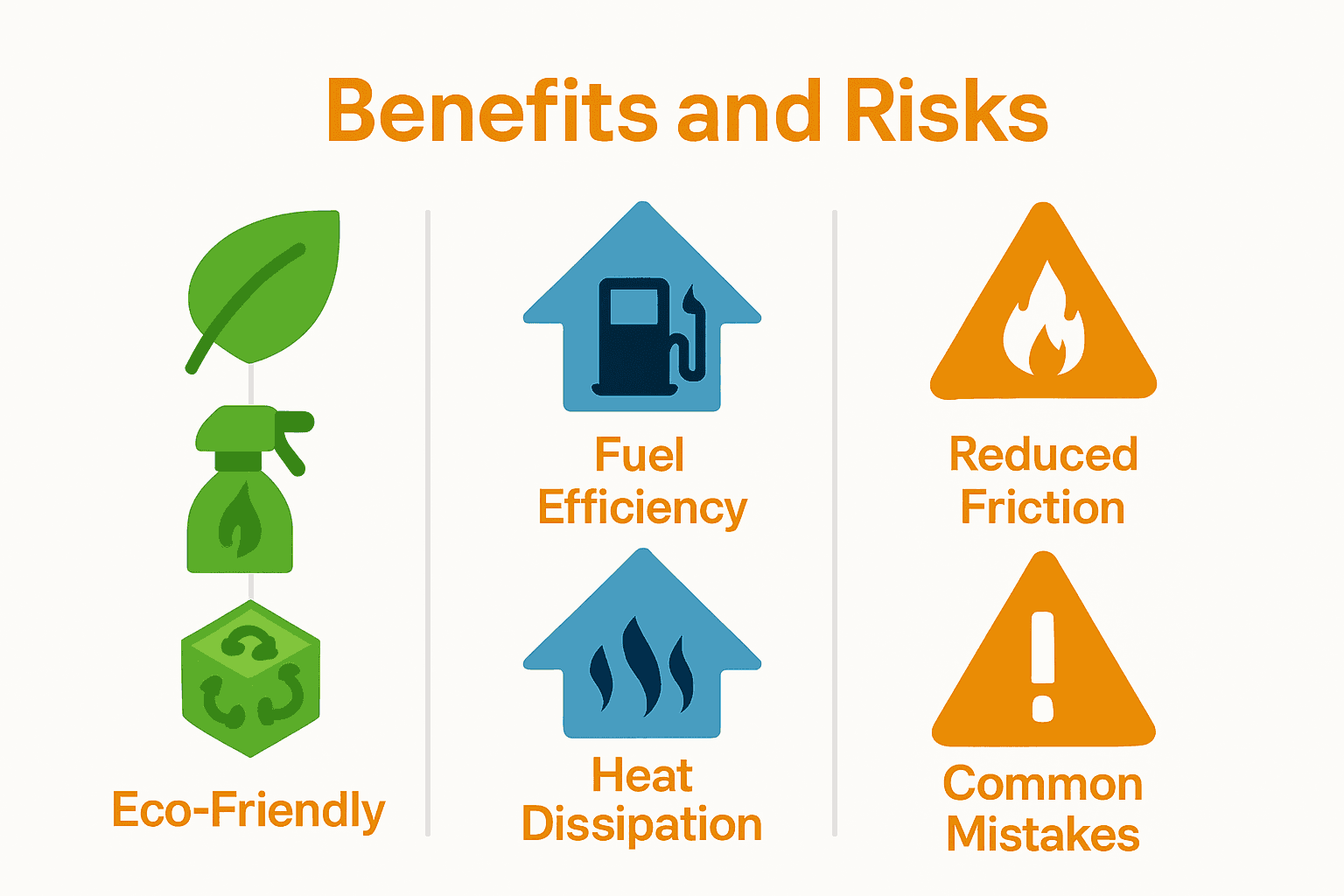 Benefits and Risks

Eco-Friendly

Fuel Efficiency

Heat Dissipation

Reduced Friction

Common Mistakes