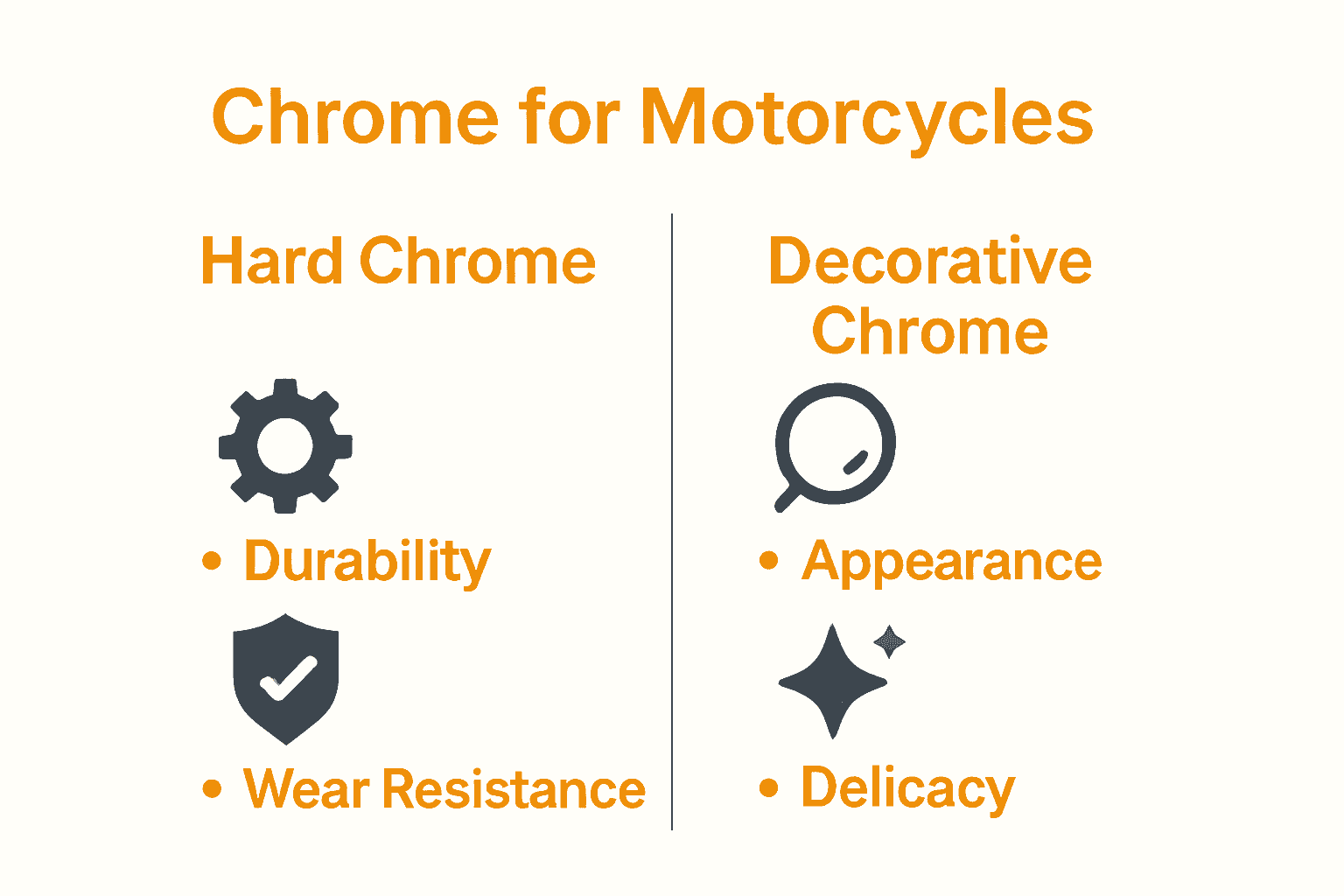 Chrome for Motorcycles

Hard Chrome

• Durability

• Wear Resistance

Decorative Chrome

• Appearance

• Delicacy