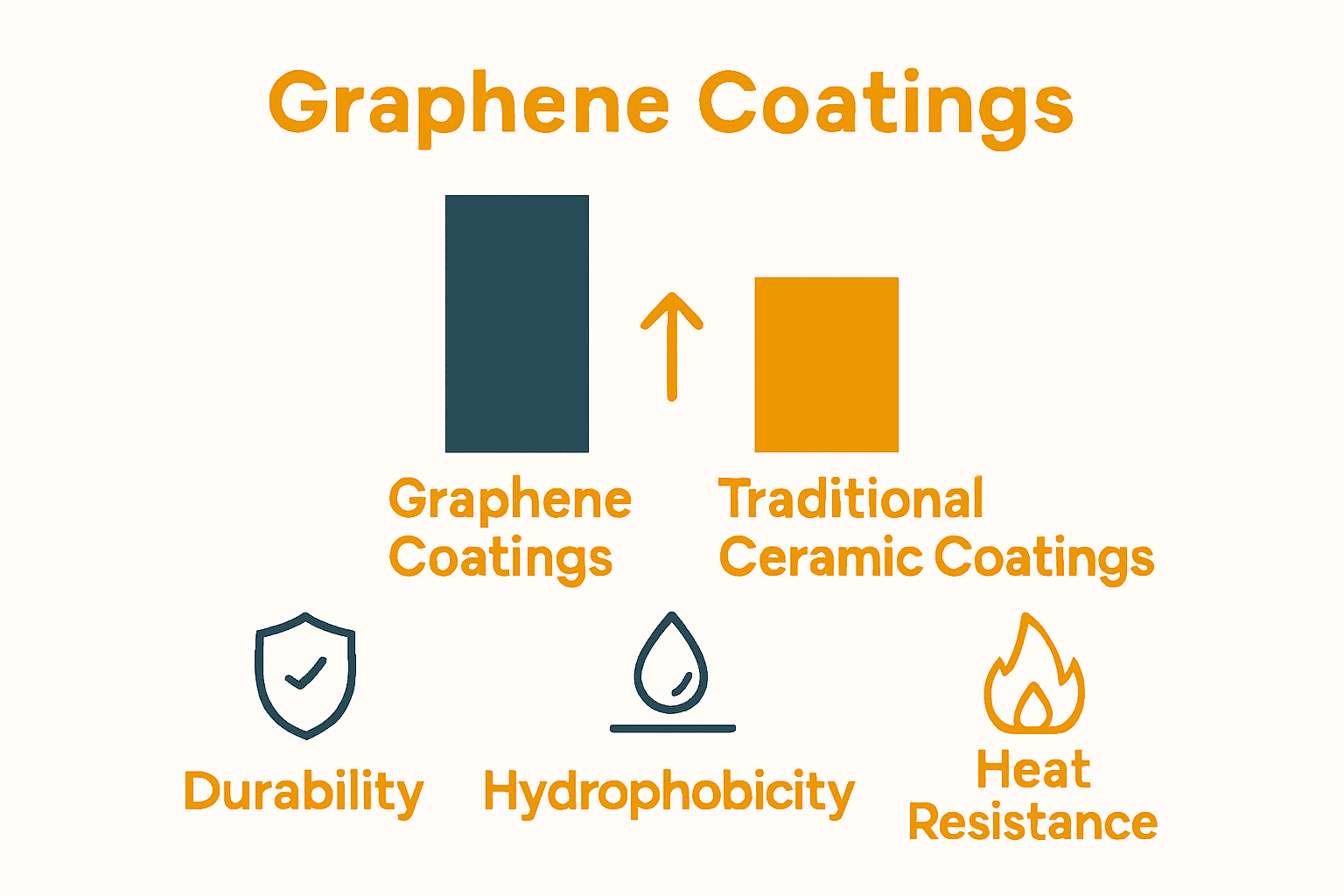 Graphene Coatings

Graphene Coatings

Traditional Ceramic Coatings

Durability

Hydrophobicity

Heat Resistance