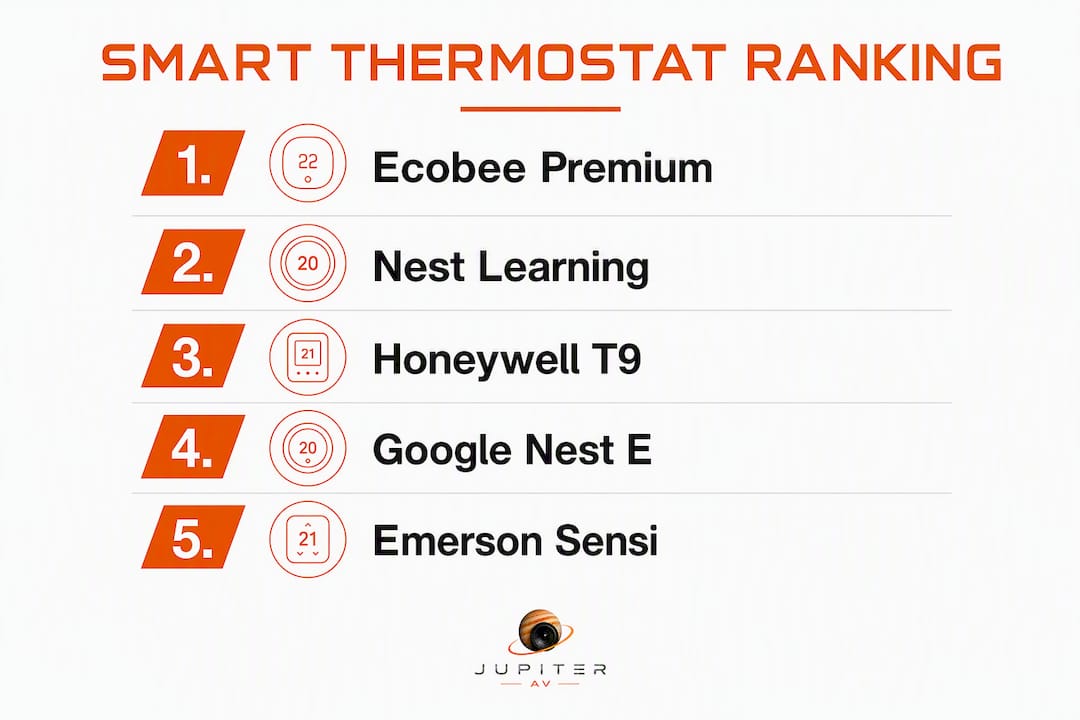 SMART THERMOSTAT RANKING

1. 22 Ecobee Premium

2. 20 Nest Learning

3. 21 Honeywell T9

4. 20 Google Nest E

5. 21 Emerson Sensi

JUPITER
AV