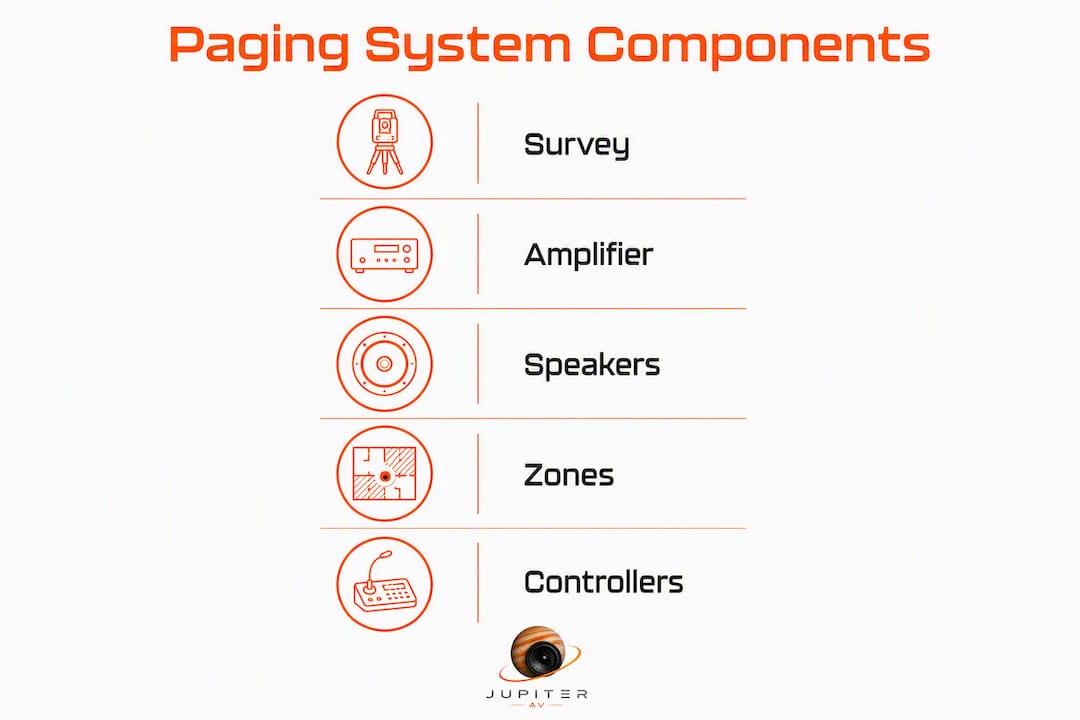 Paging System Components

Survey

Amplifier

Speakers

Zones

Controllers

JUPITER
AV