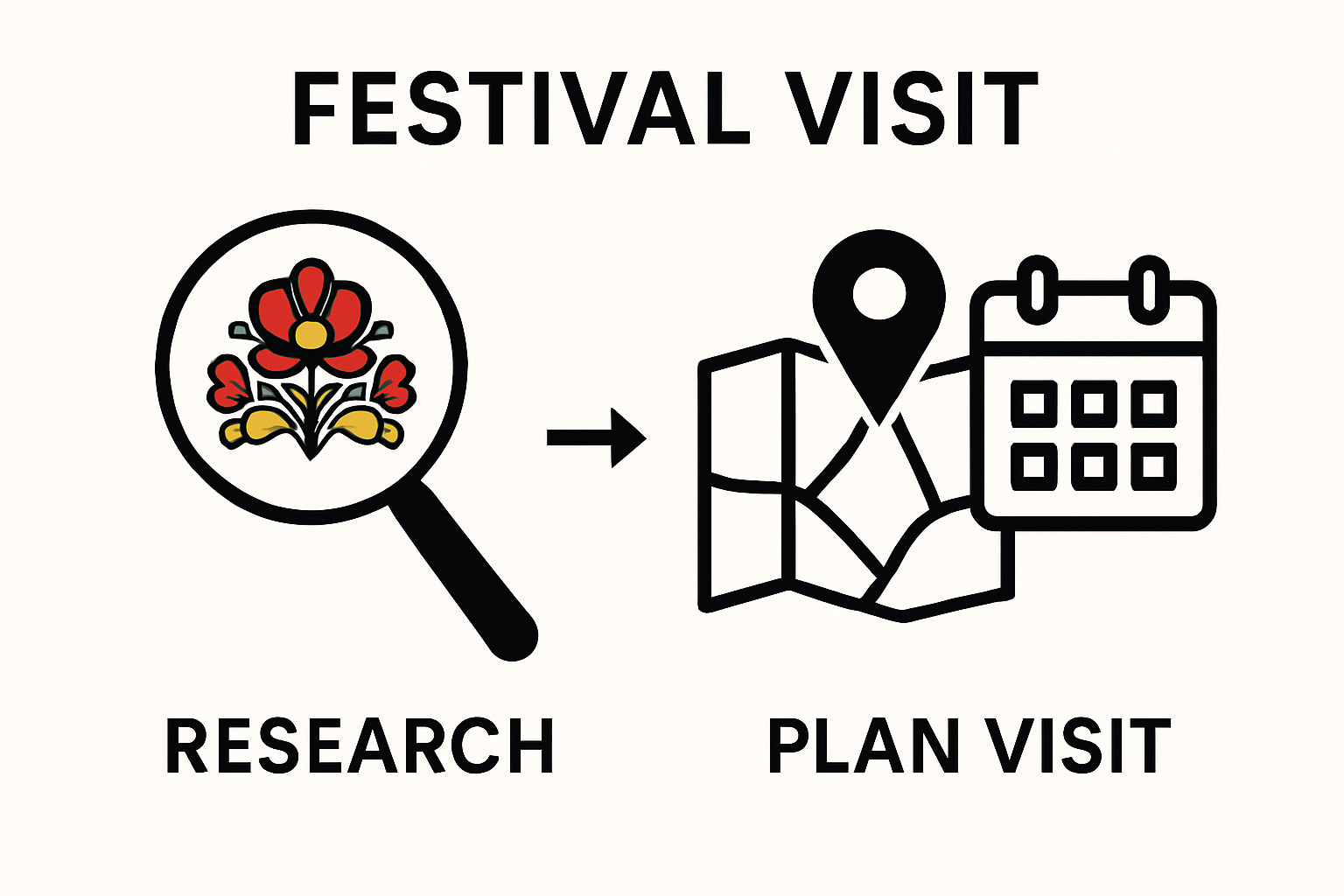 FESTIVAL VISIT

RESEARCH

PLAN VISIT