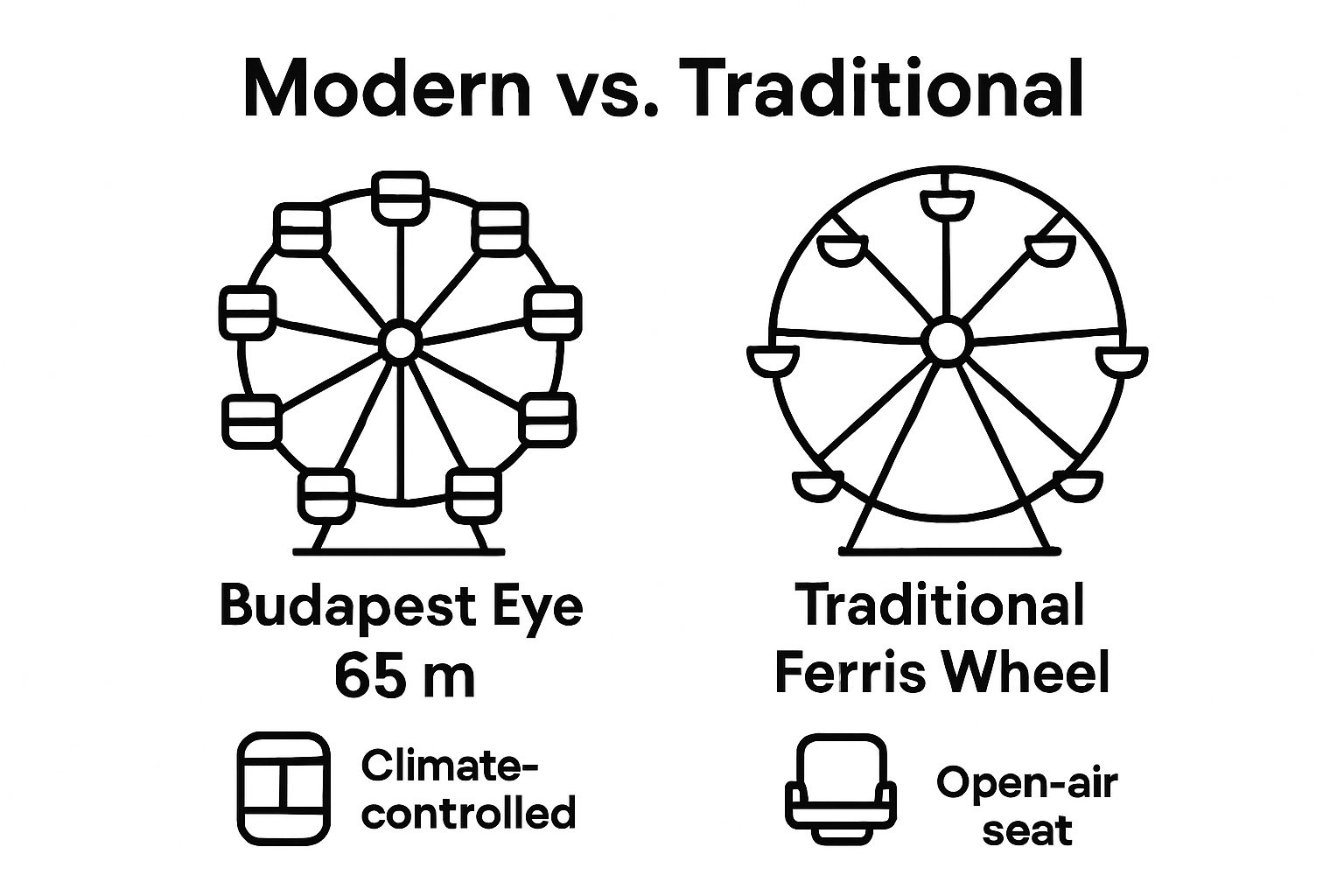 Modern vs. Traditional

Budapest Eye
65 m

Climate-controlled

Traditional
Ferris Wheel

Open-air seat