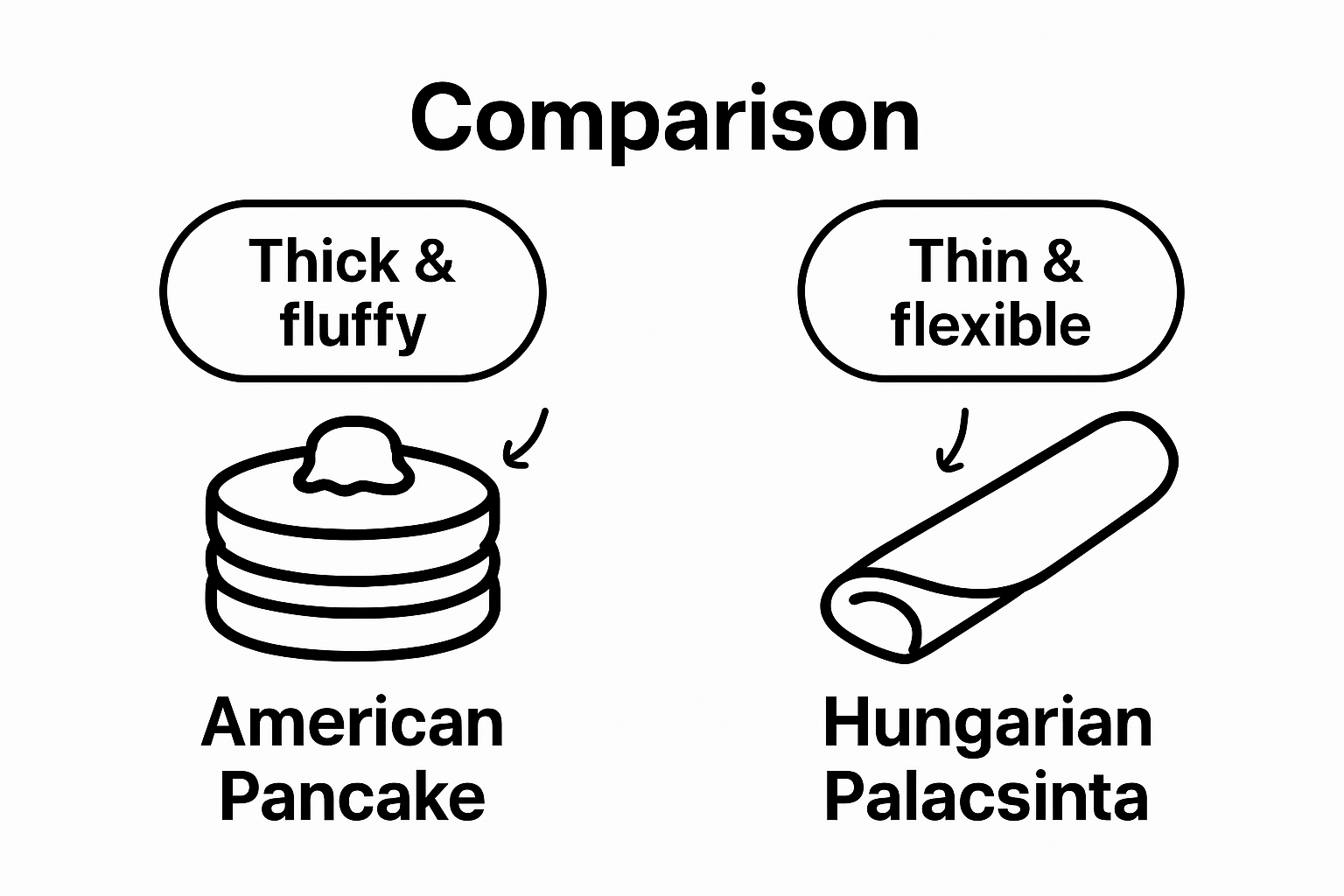 Comparison

Thick & fluffy

American Pancake

Thin & flexible

Hungarian Palacsinta