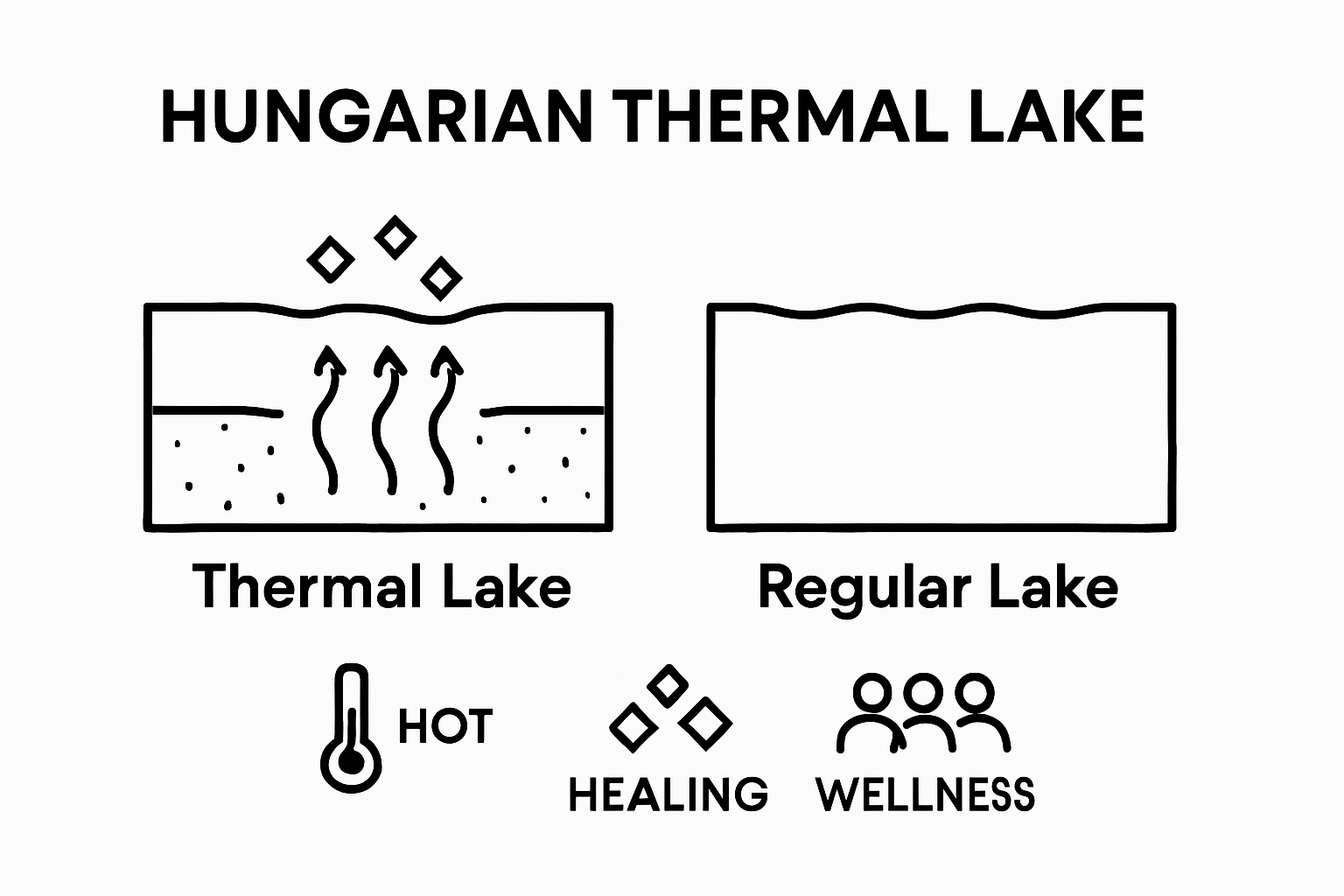 HUNGARIAN THERMAL LAKE

Thermal Lake

Regular Lake

HOT

HEALING

WELLNESS