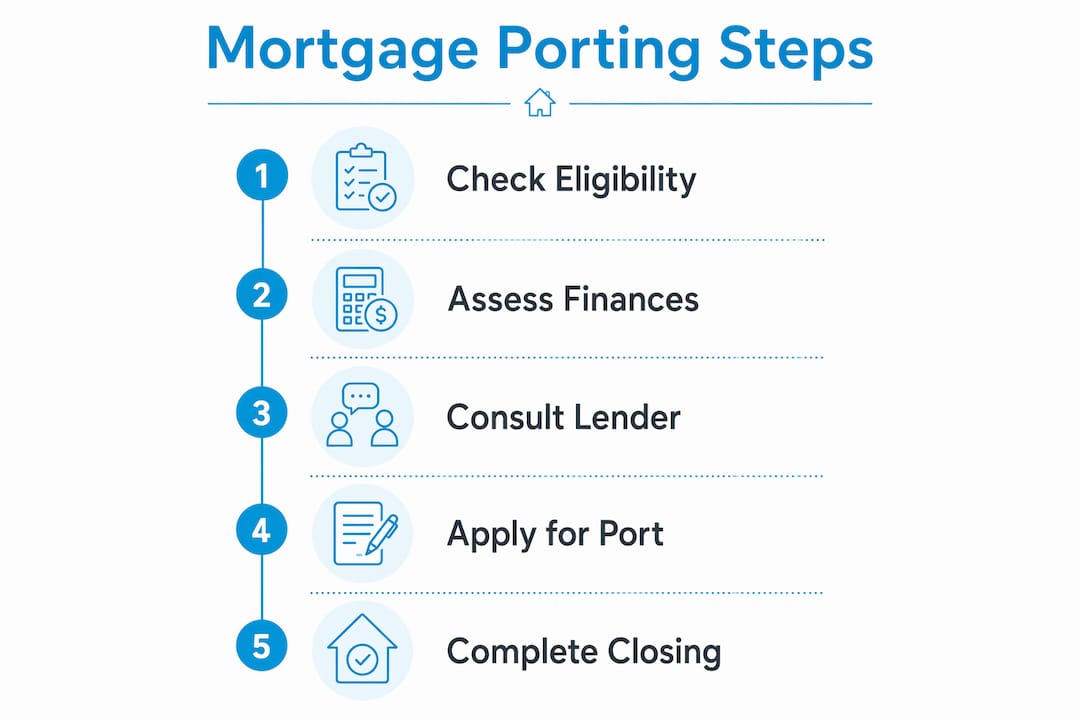 Mortgage Porting Steps

1 Check Eligibility

2 Assess Finances

3 Consult Lender

4 Apply for Port

5 Complete Closing