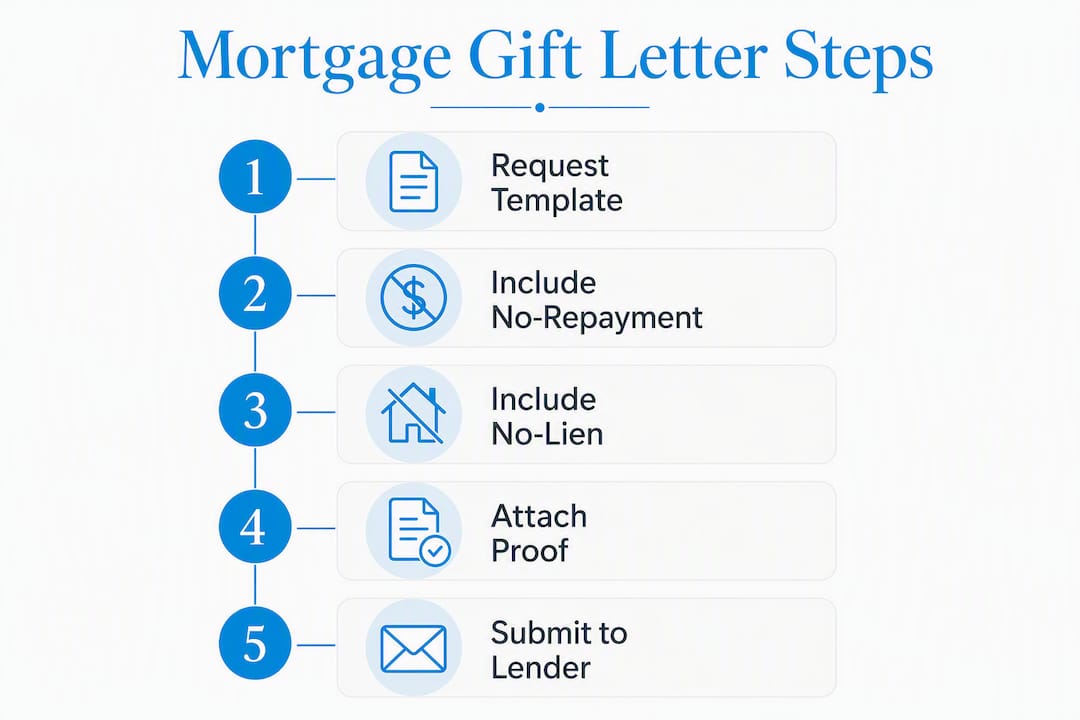 Mortgage Gift Letter Steps

1 Request Template

2 Include No-Repayment

3 Include No-Lien

4 Attach Proof

5 Submit to Lender