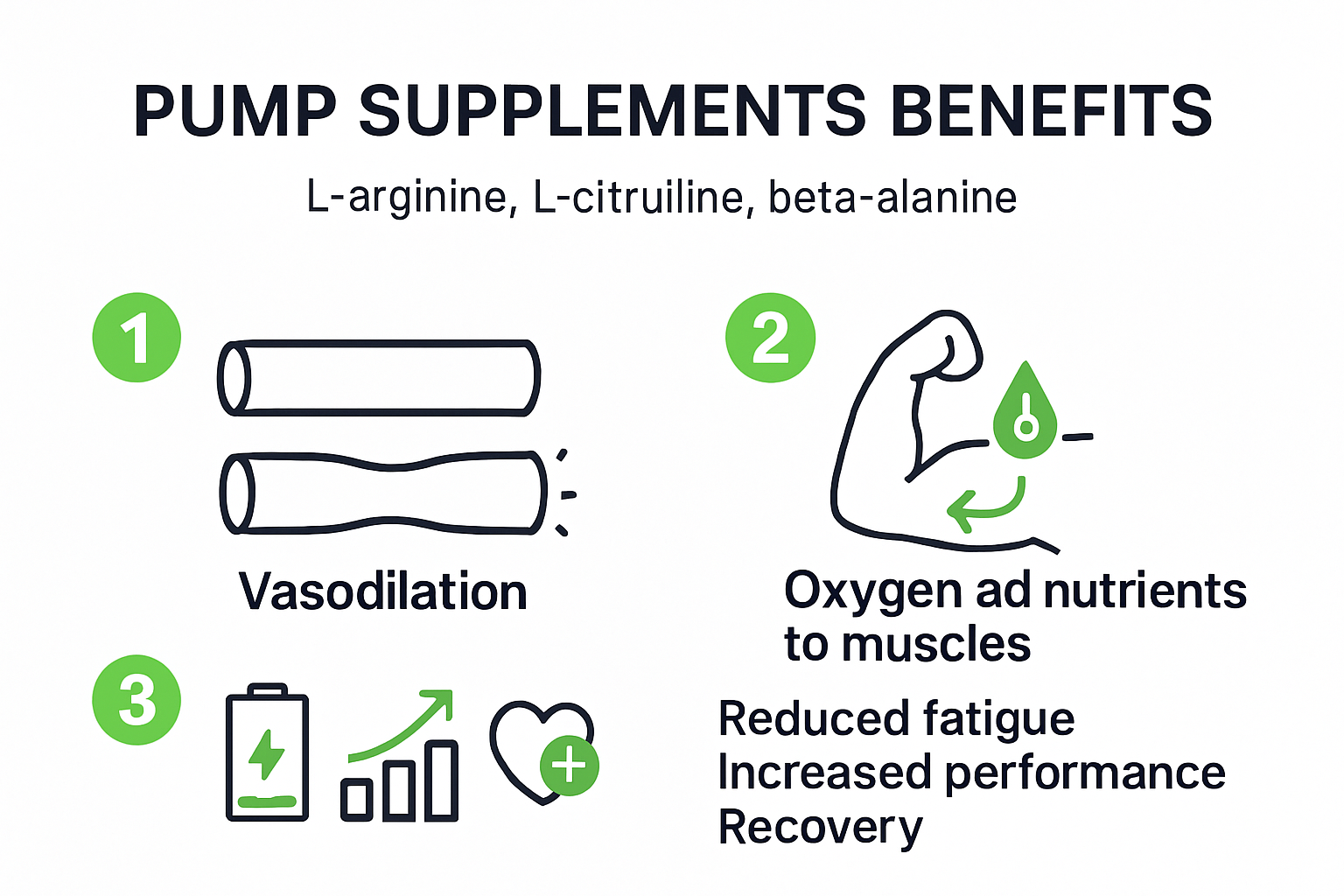 PUMP SUPPLEMENTS BENEFITS

L-arginine, L-citruiline, beta-alanine

1

Vasodilation

2

Oxygen ad nutrients to muscles

3

Reduced fatigue
Increased performance
Recovery