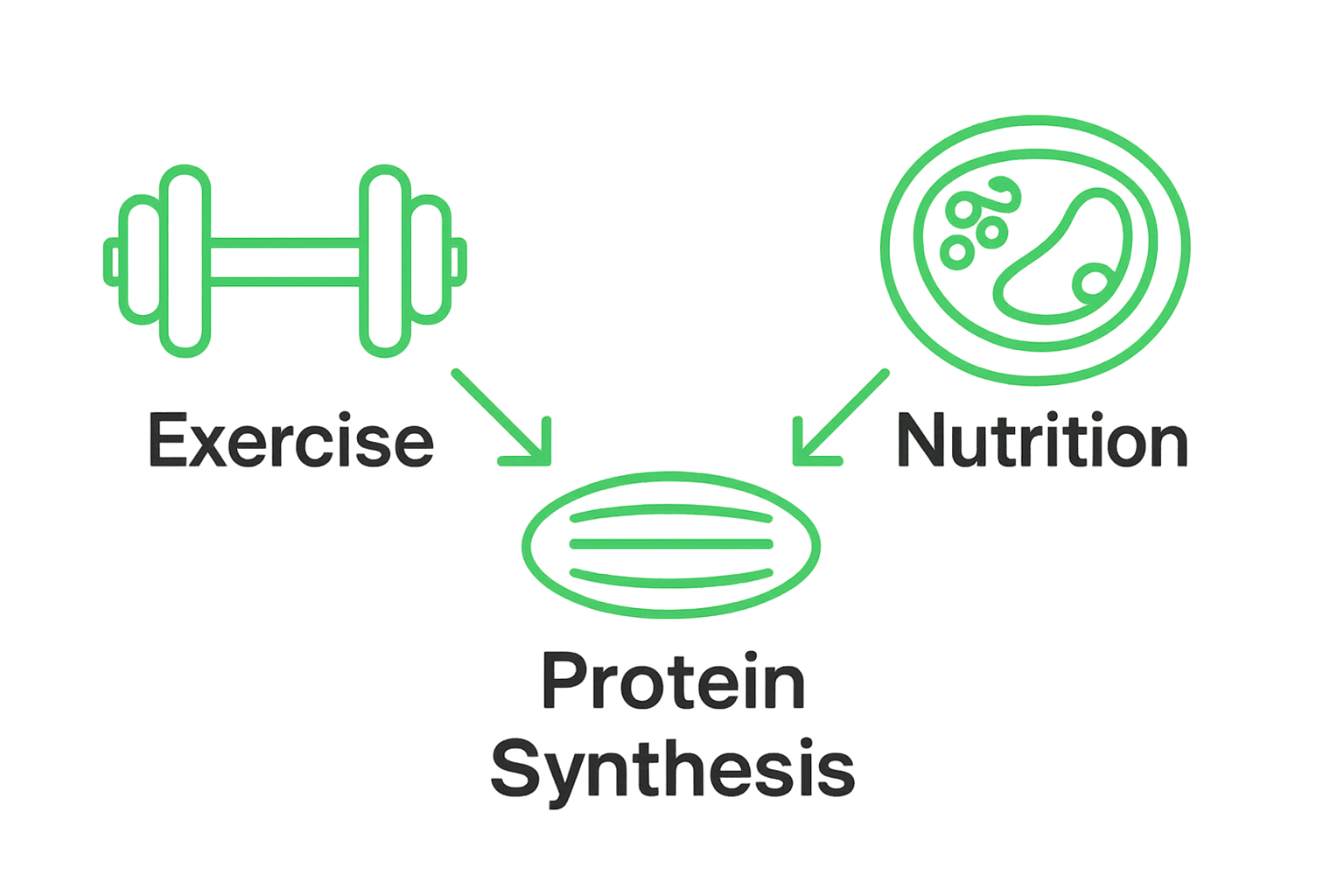 Exercise

Nutrition

Protein Synthesis