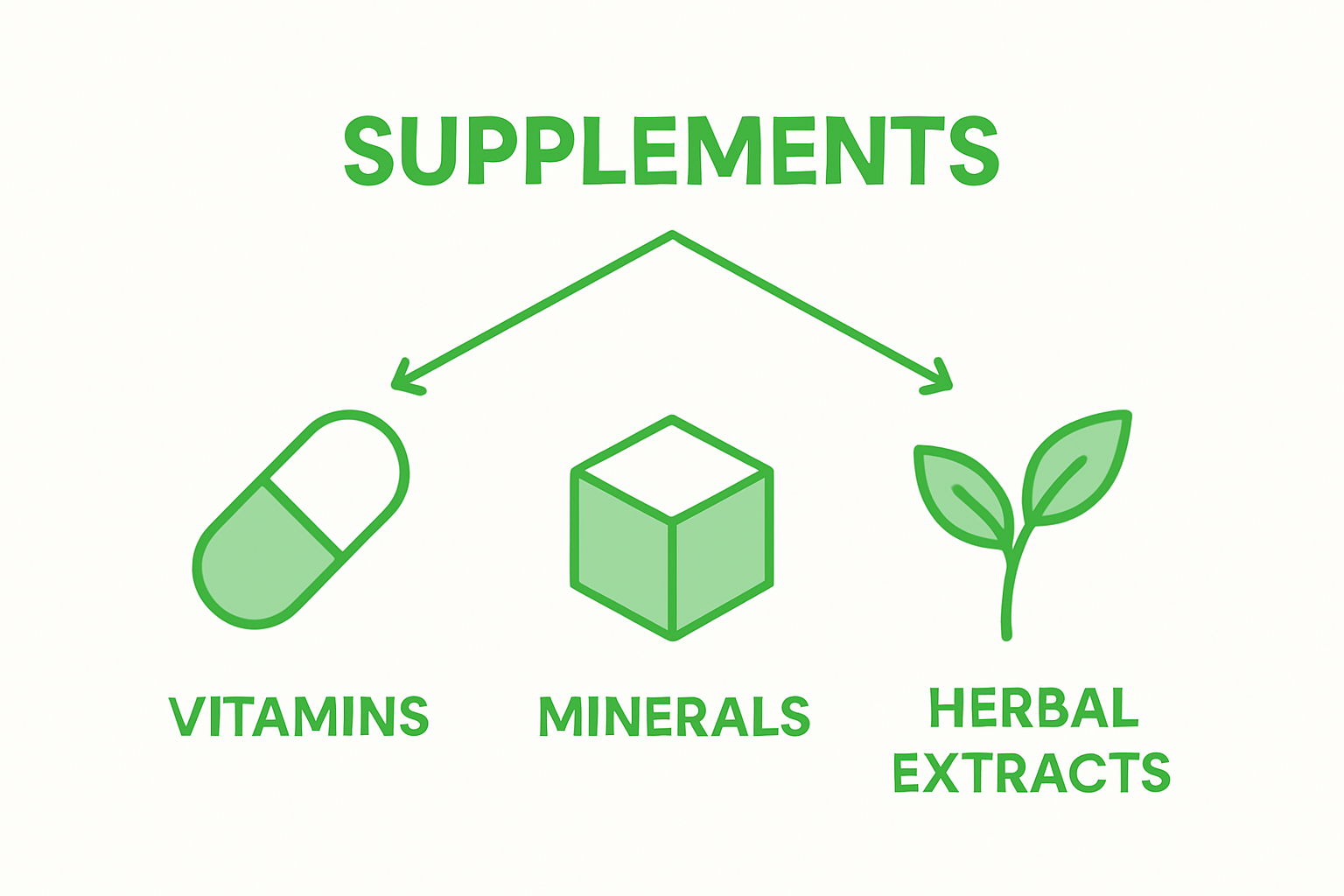 SUPPLEMENTS

VITAMINS

MINERALS

HERBAL EXTRACTS