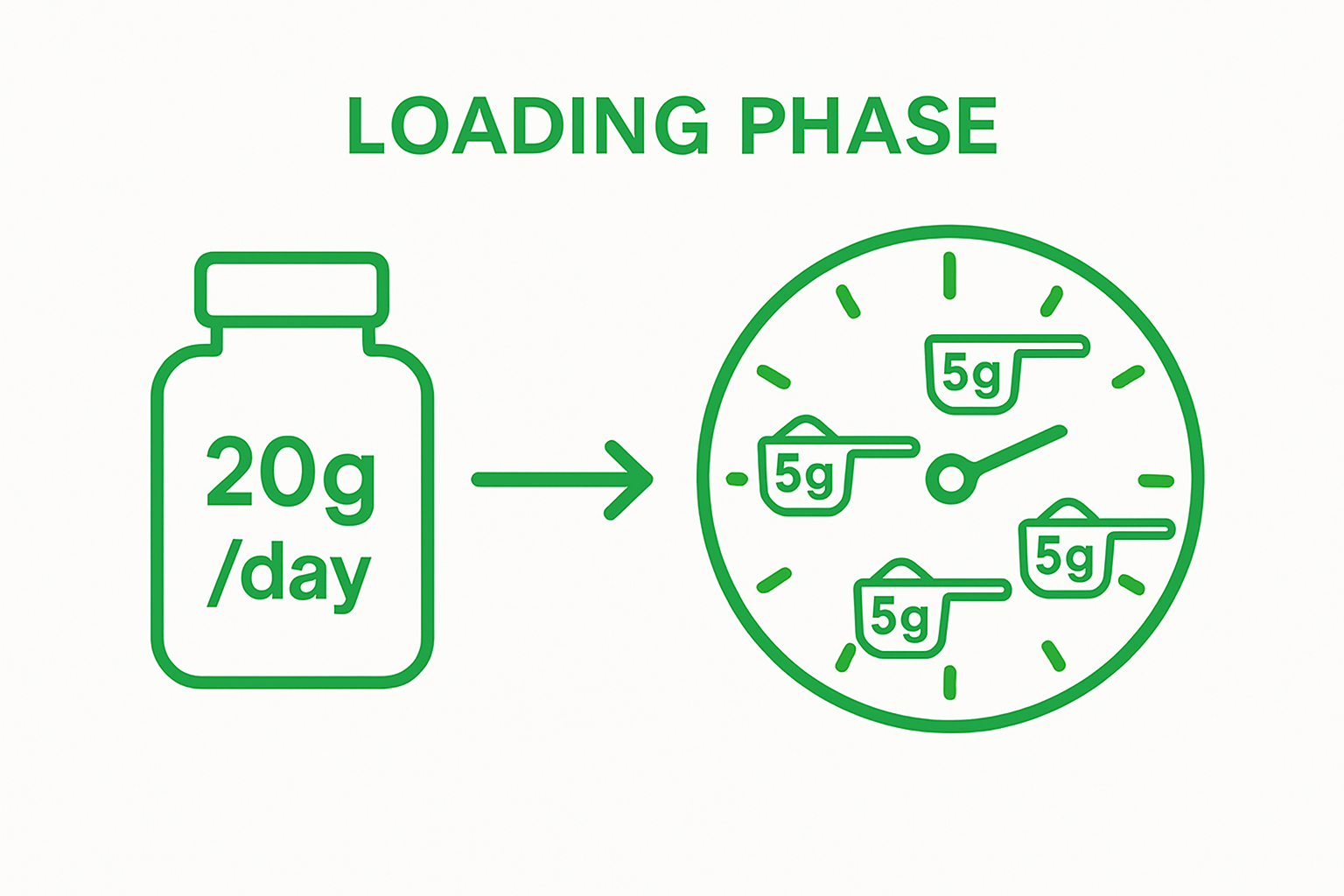 LOADING PHASE

20g /day

5g

5g

5g

5g