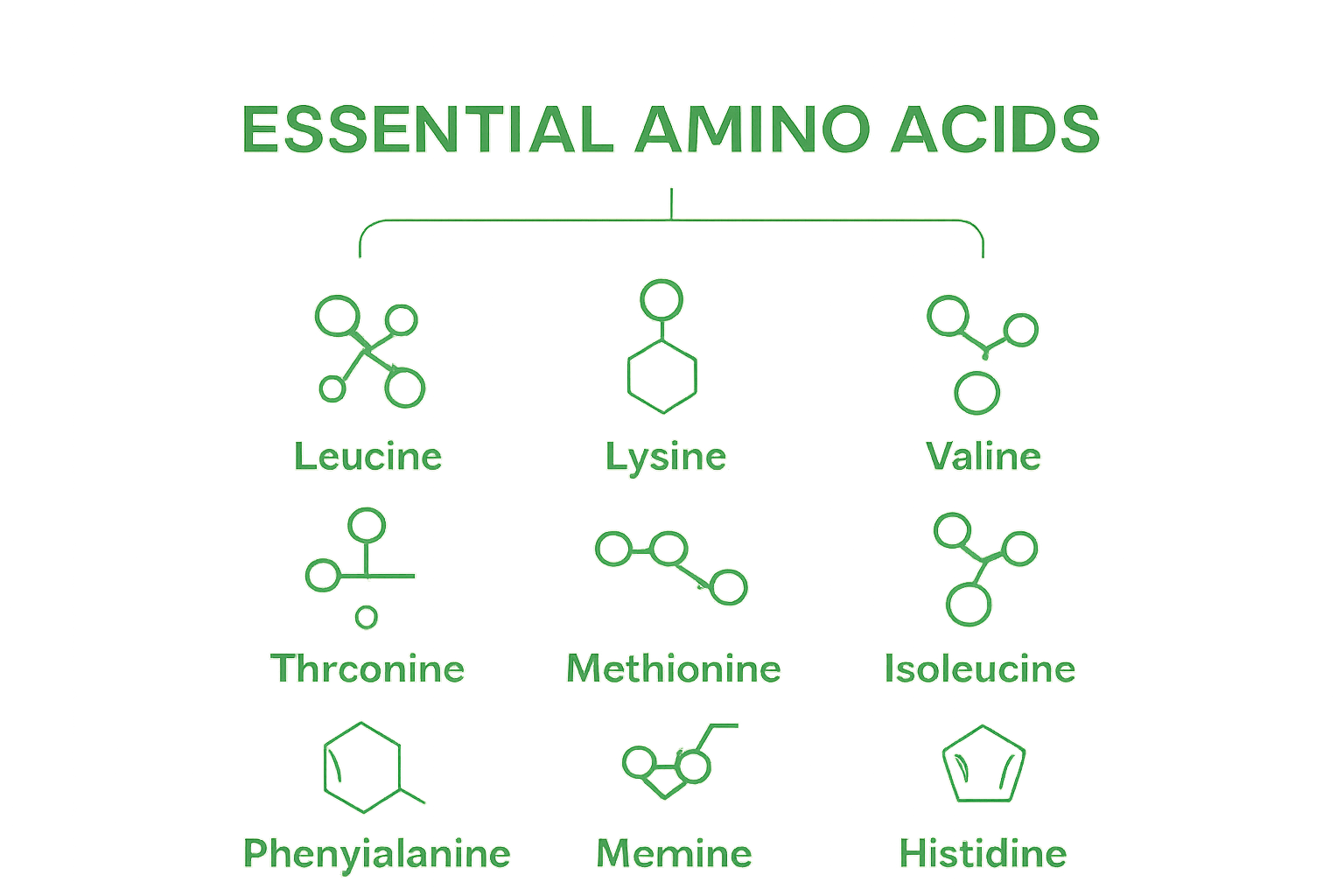 ESSENTIAL AMINO ACIDS

Leucine

Lysine

Valine

Thrconine

Methionine

Isoleucine

Phenyialanine

Memine

Histidine