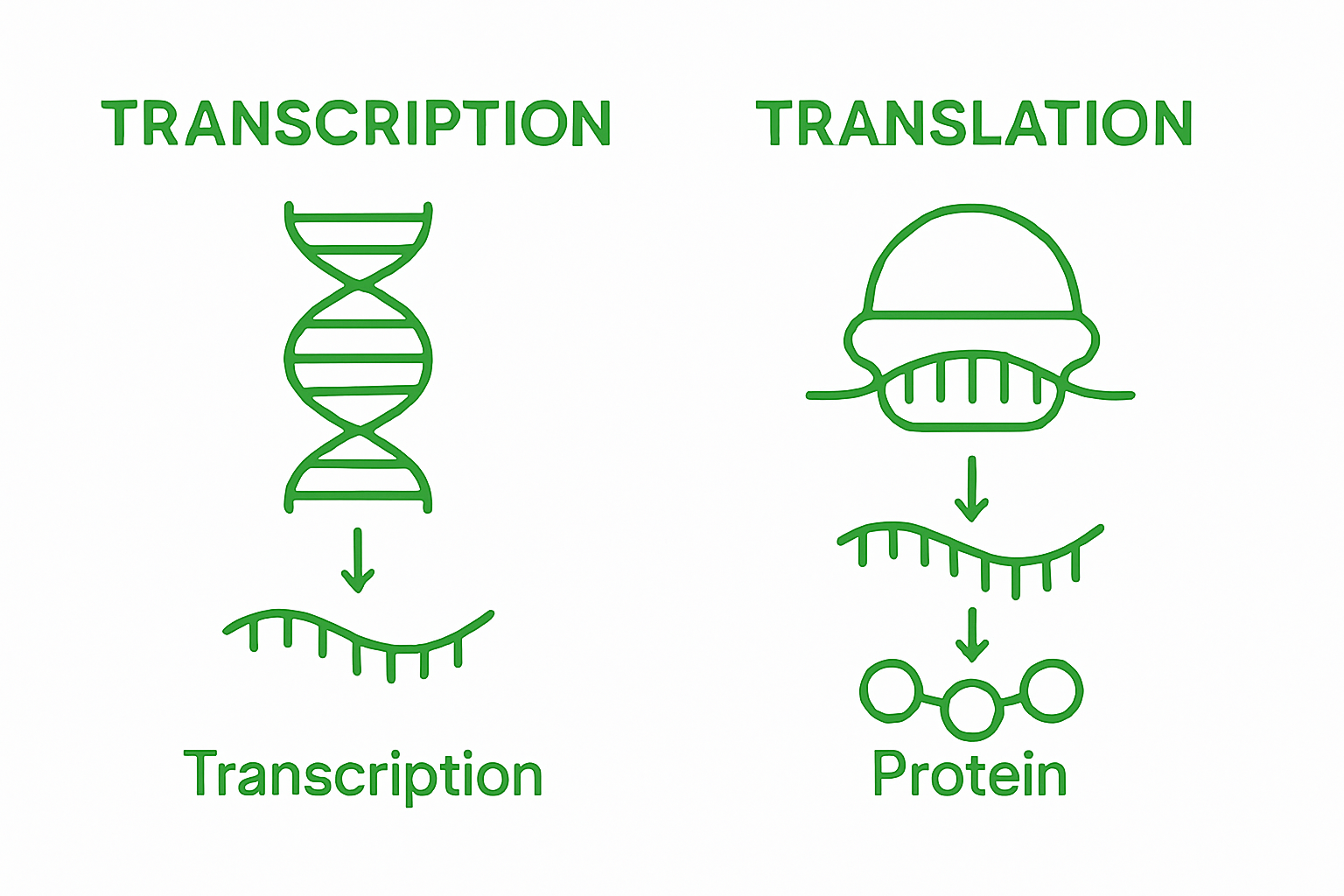 TRANSCRIPTION

Transcription

TRANSLATION

Protein