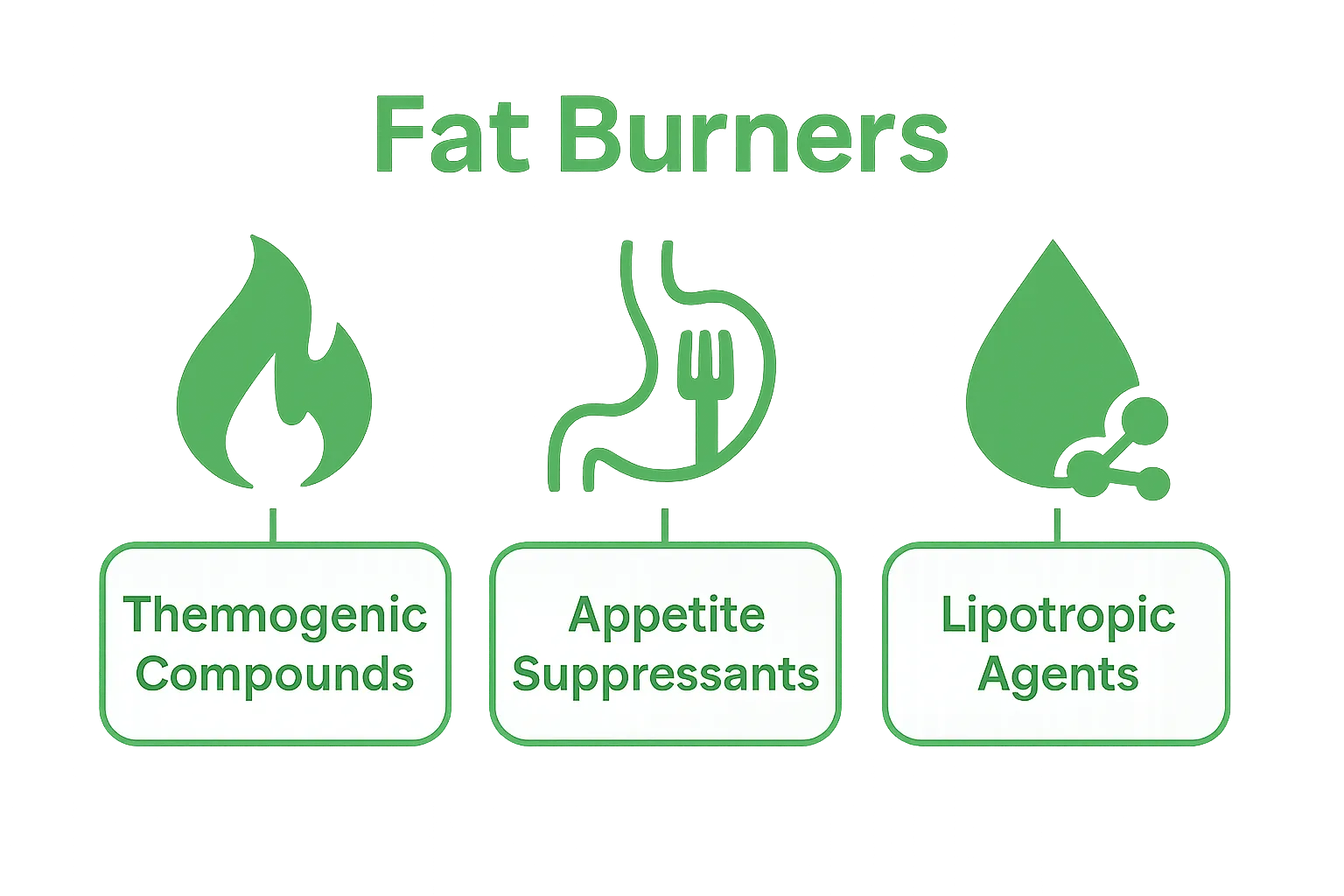 Fat Burners

Themogenic Compounds

Appetite Suppressants

Lipotropic Agents