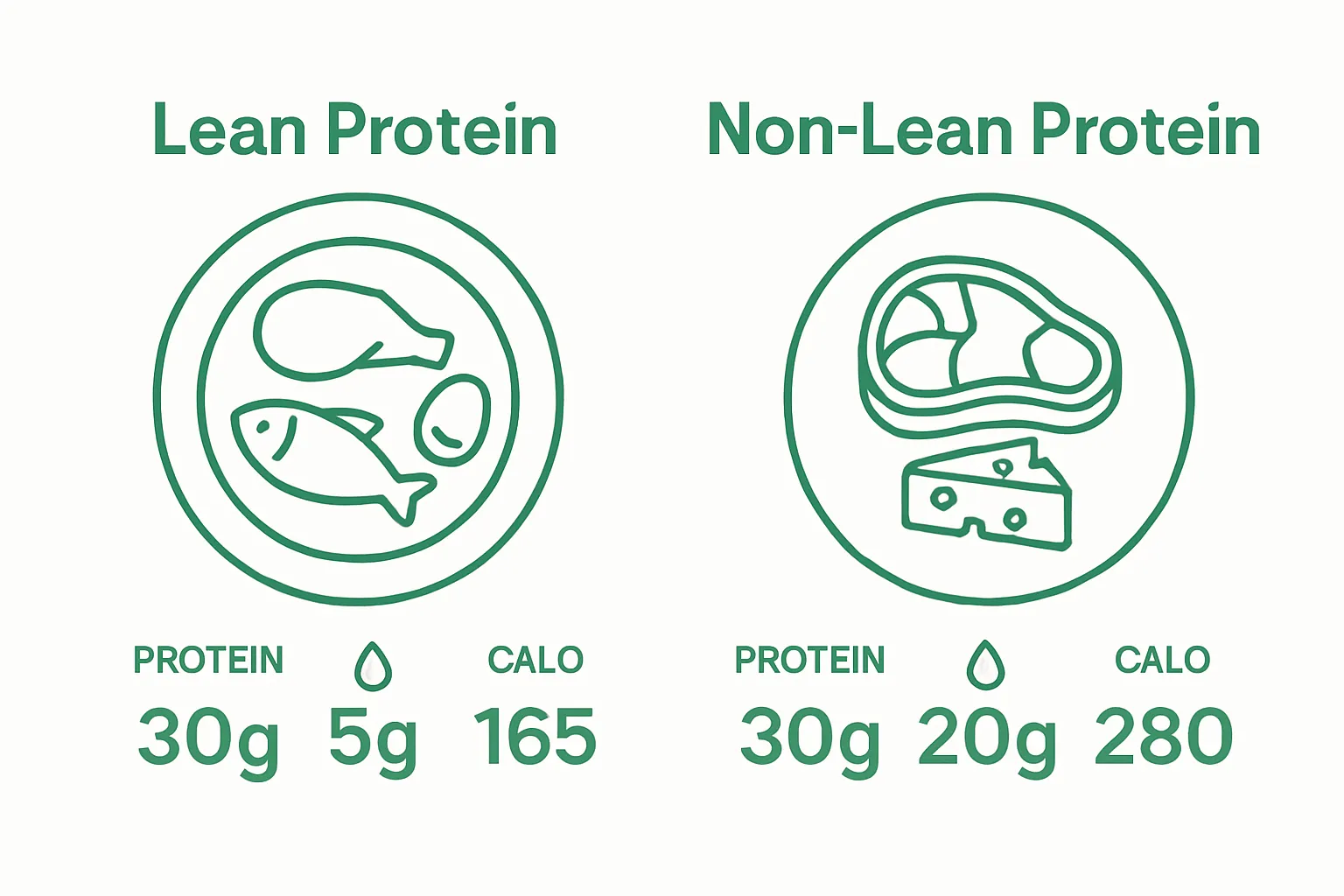 Lean Protein

PROTEIN CALO
30g 5g 165

Non-Lean Protein

PROTEIN CALO
30g 20g 280