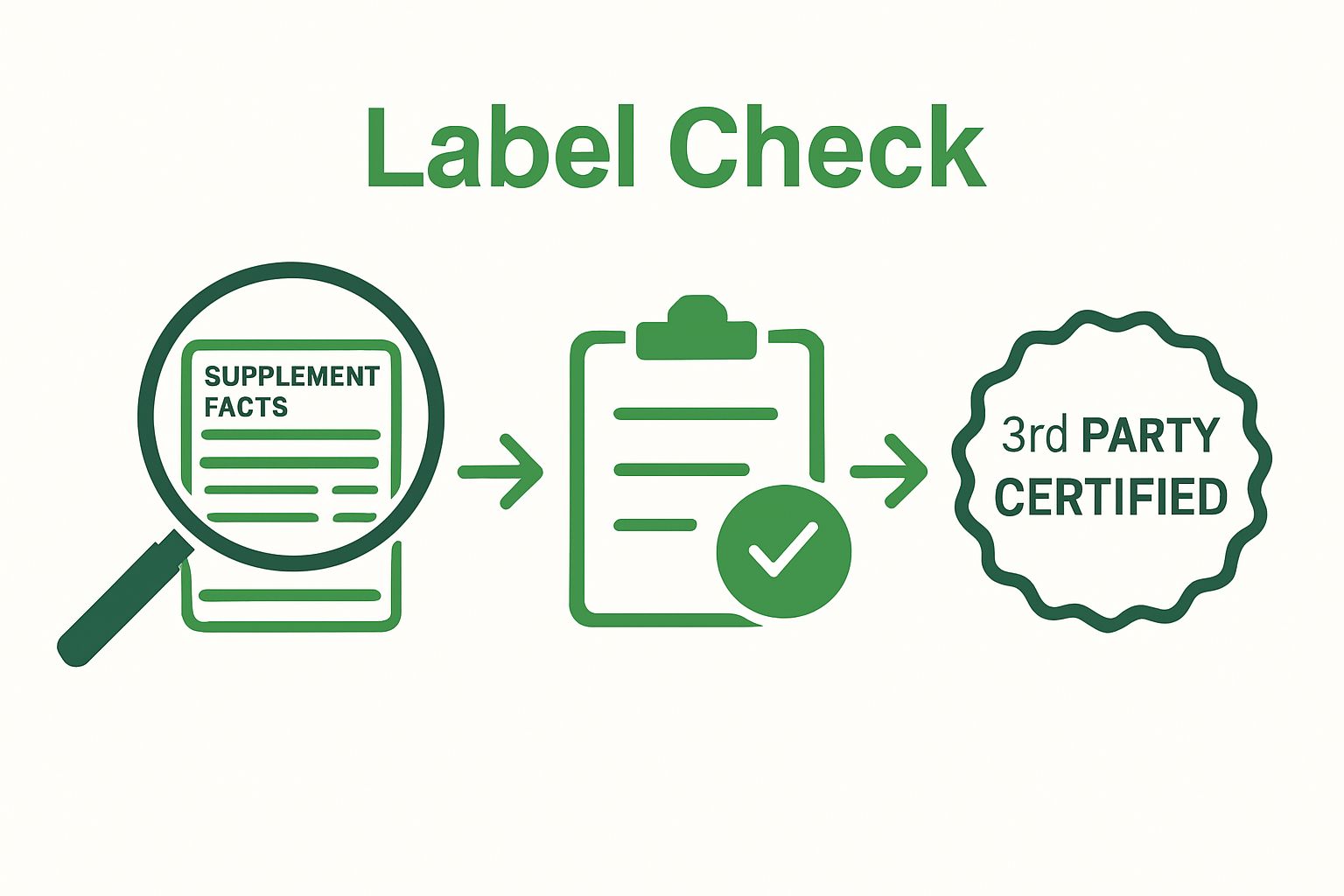 Label Check

SUPPLEMENT FACTS

3rd PARTY CERTIFIED