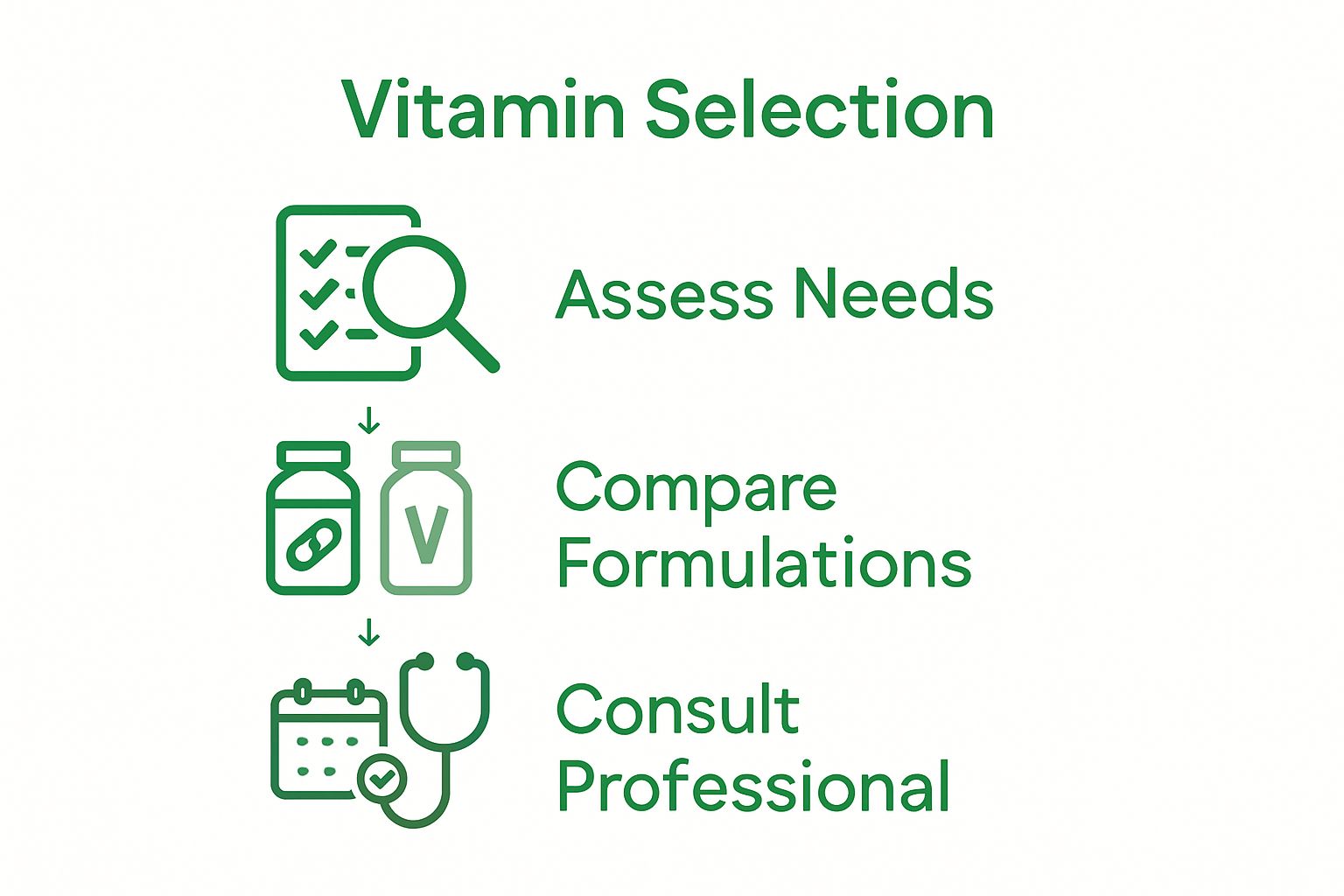 Vitamin Selection

Assess Needs

V

Compare Formulations

Consult Professional