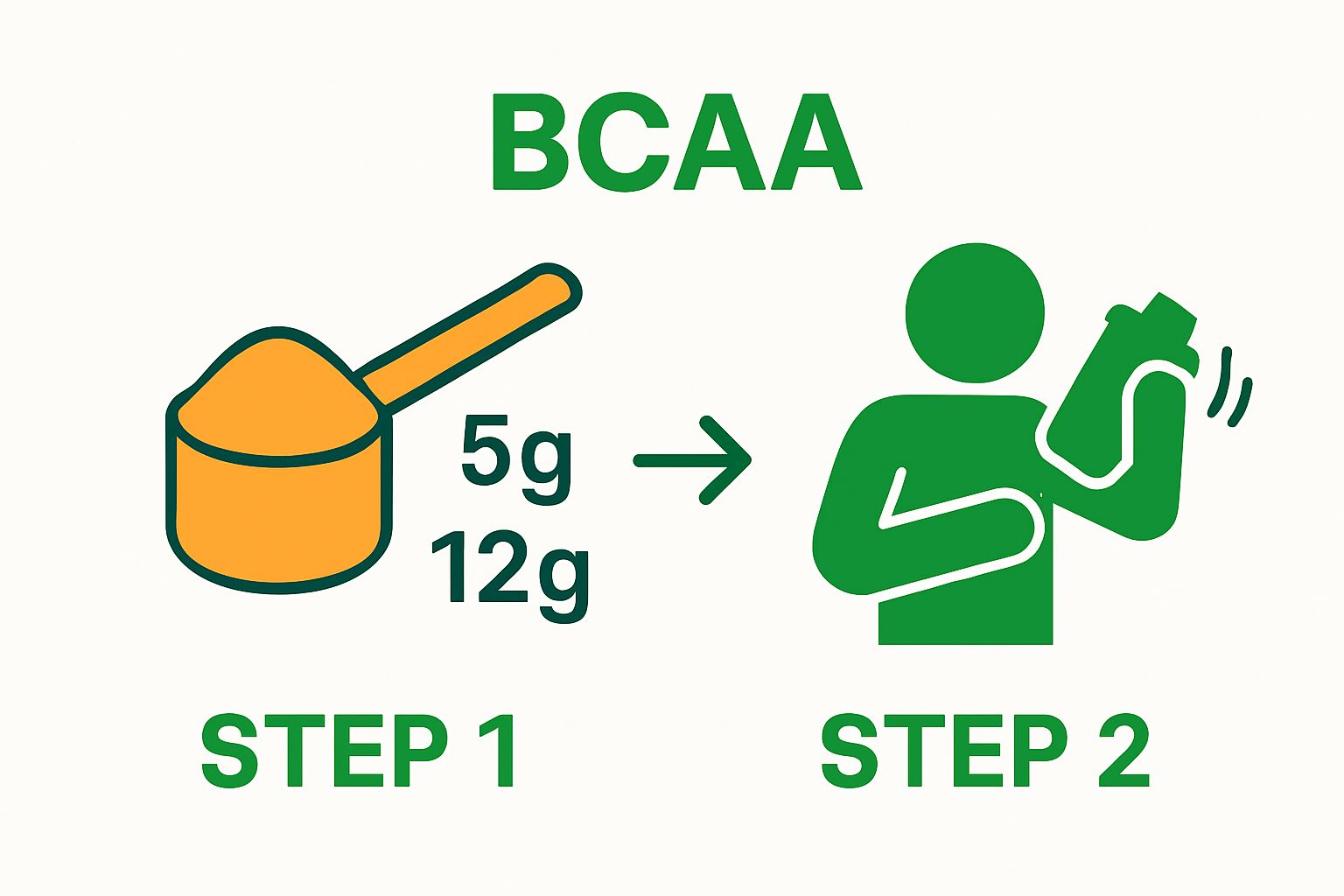 BCAA

5g
12g

STEP 1

STEP 2