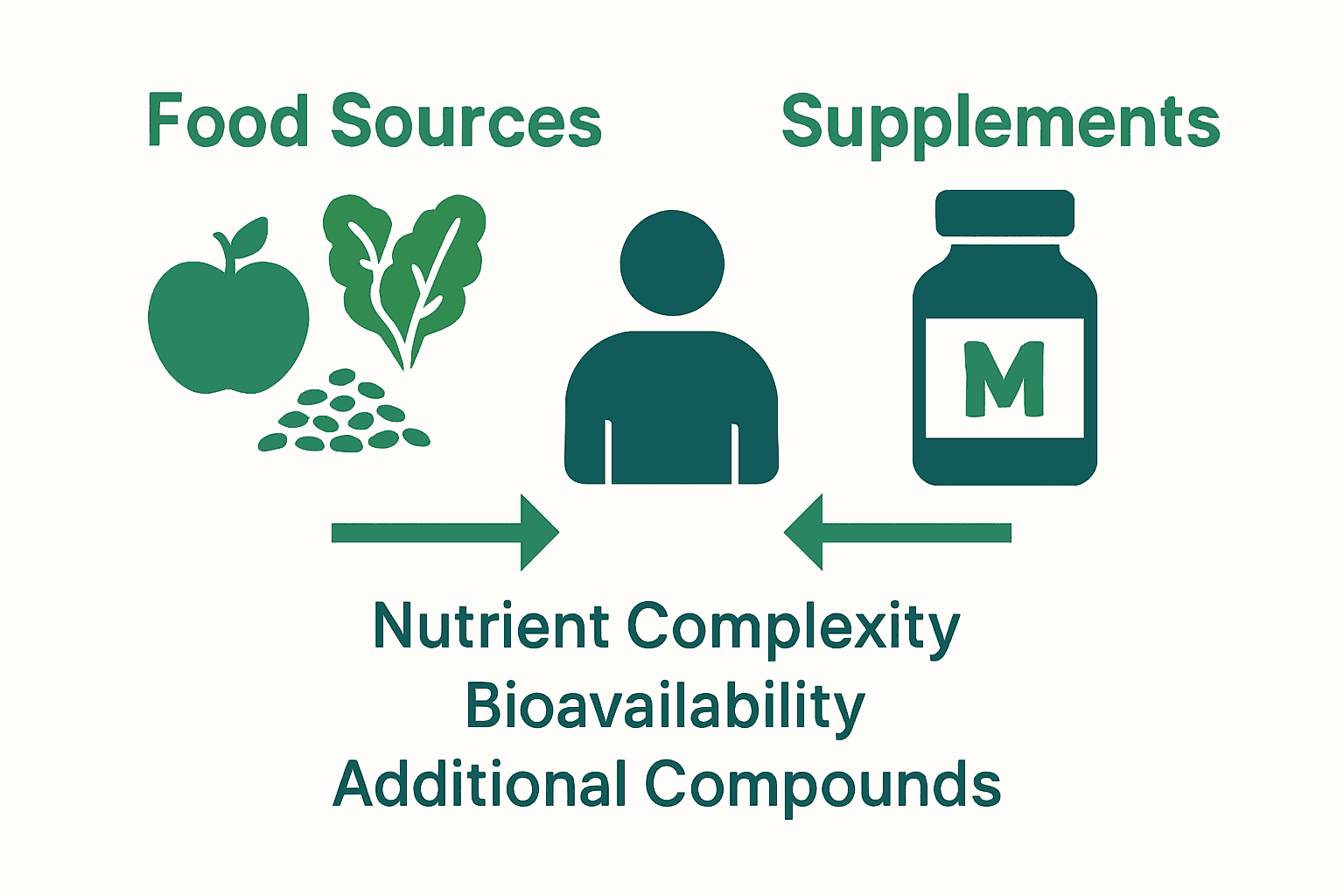 Food Sources

Supplements

M

Nutrient Complexity
Bioavailability
Additional Compounds