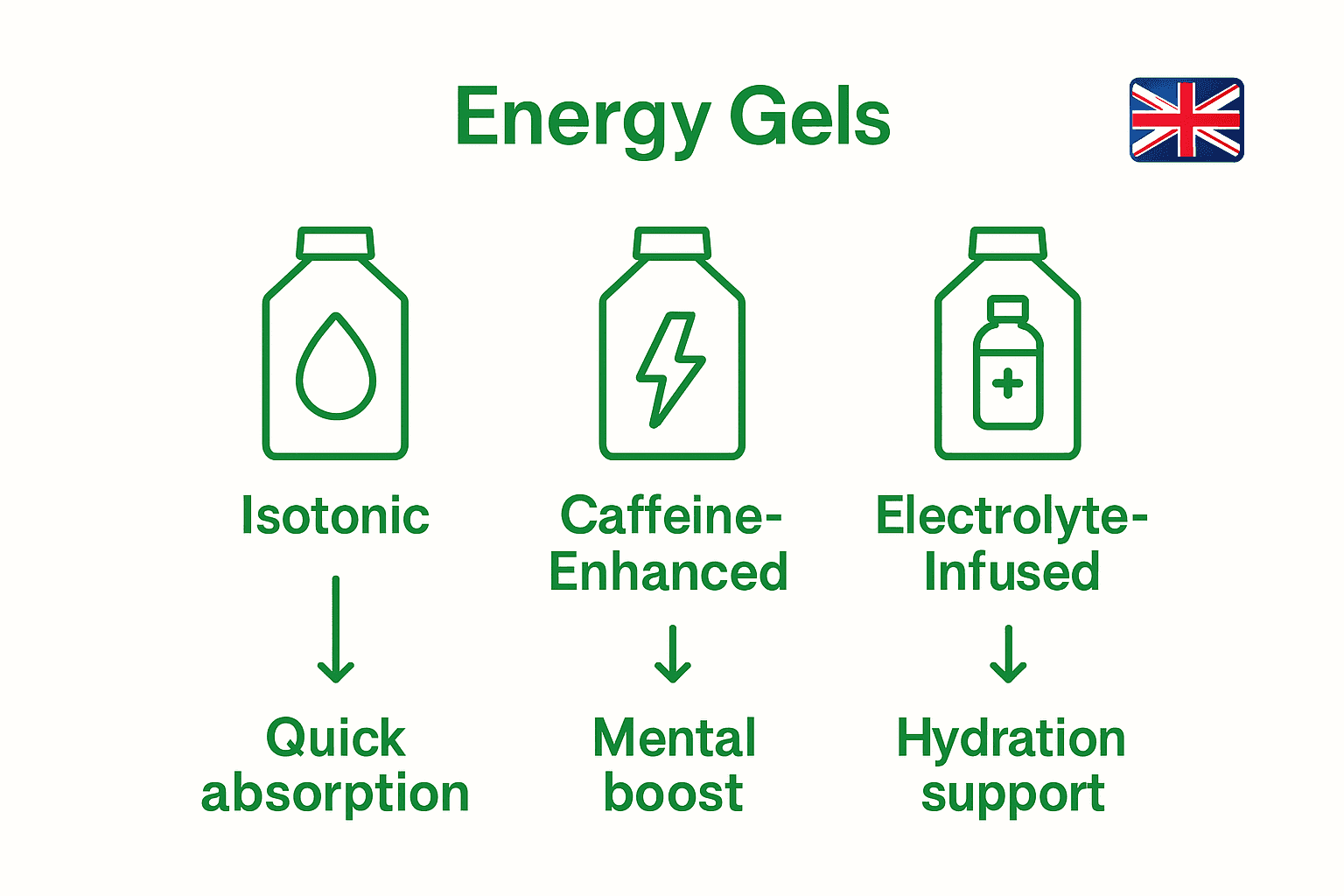 Energy Gels

Isotonic

Quick absorption

Caffeine-Enhanced

Mental boost

Electrolyte-Infused

Hydration support