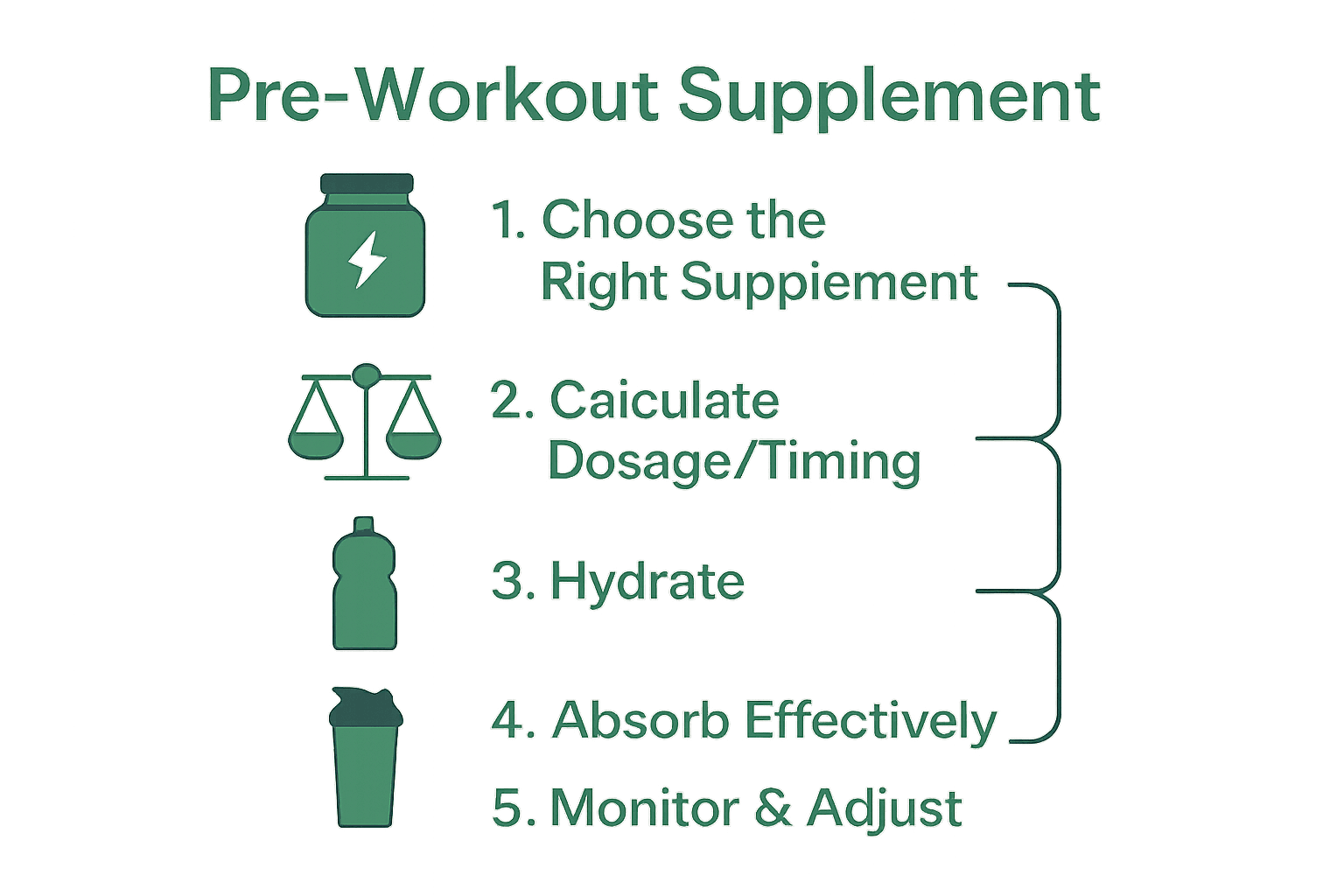 Pre-Workout Supplement

1. Choose the Right Suppiement

2. Caiculate Dosage/Timing

3. Hydrate

4. Absorb Effectively

5. Monitor & Adjust