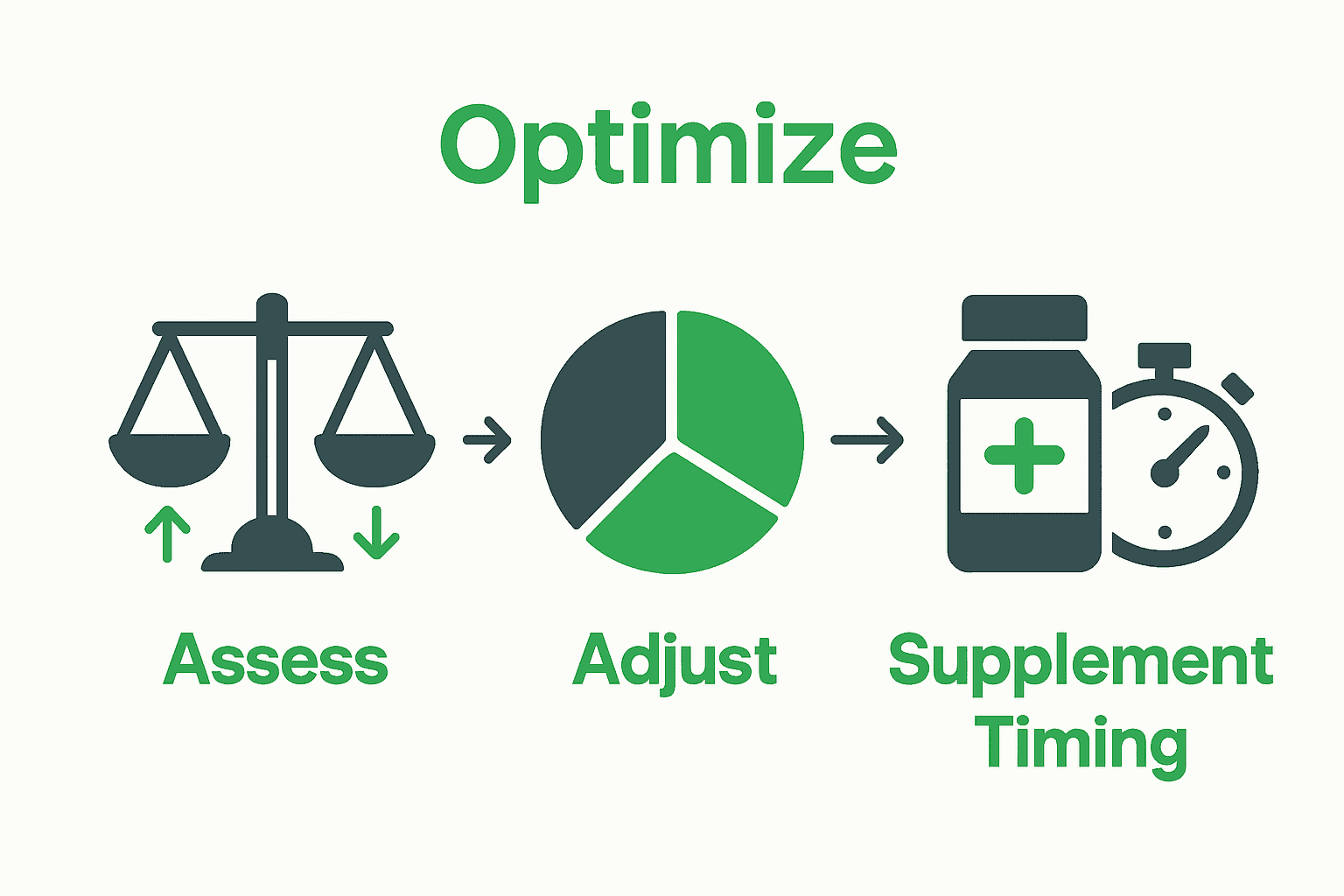 Optimize

Assess

Adjust

Supplement Timing