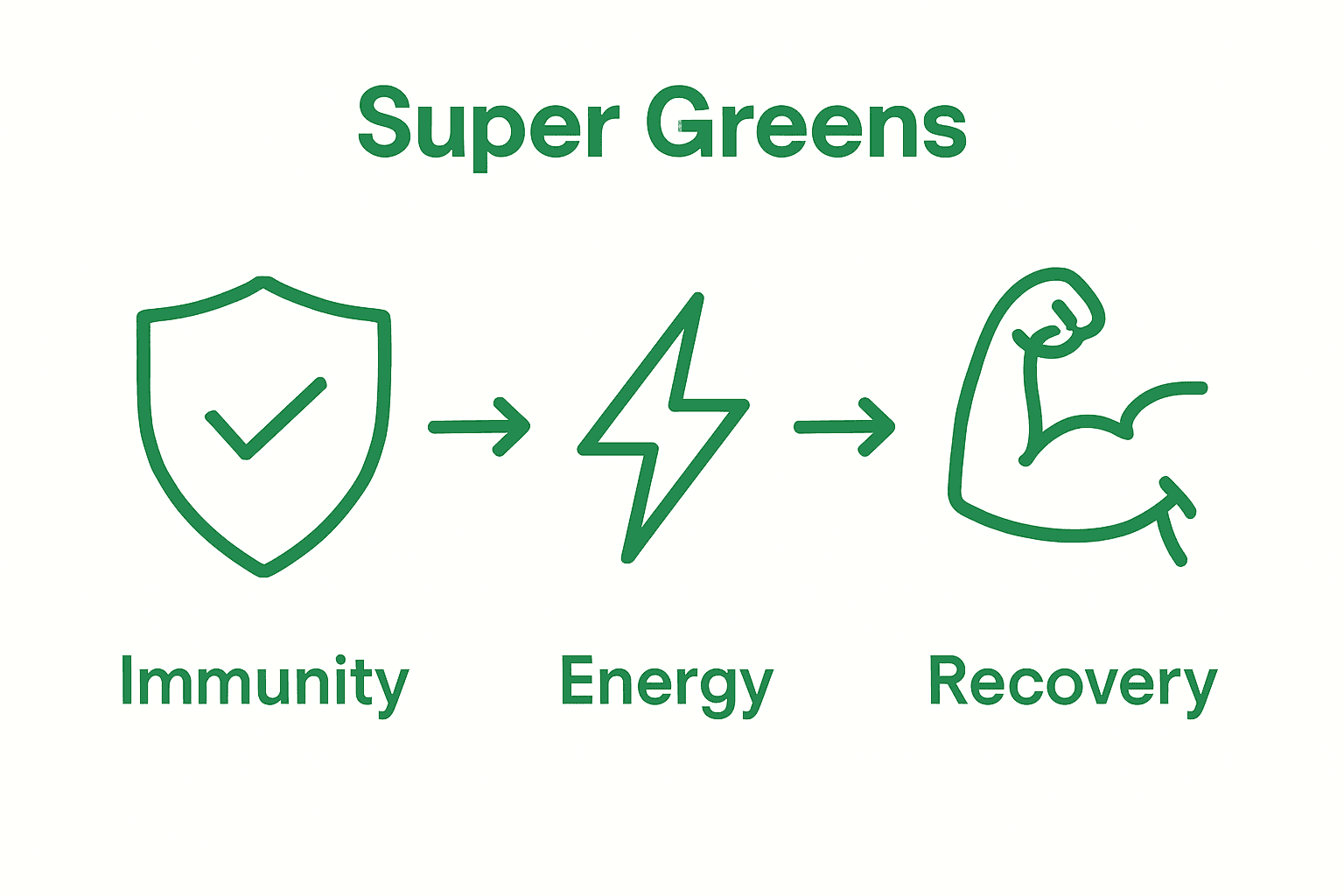 Super Greens

Immunity

Energy

Recovery