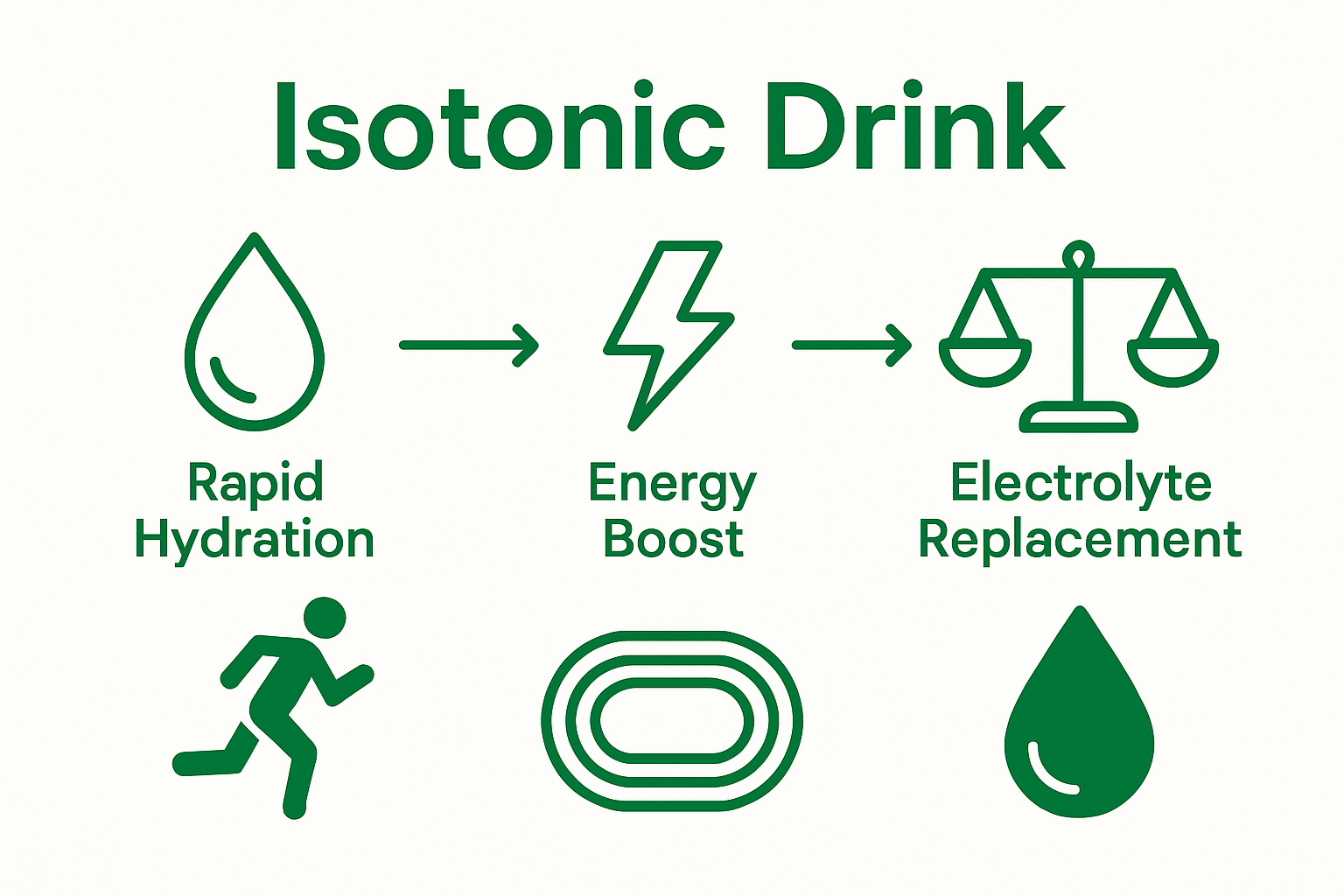 Isotonic Drink

Rapid Hydration

Energy Boost

Electrolyte Replacement