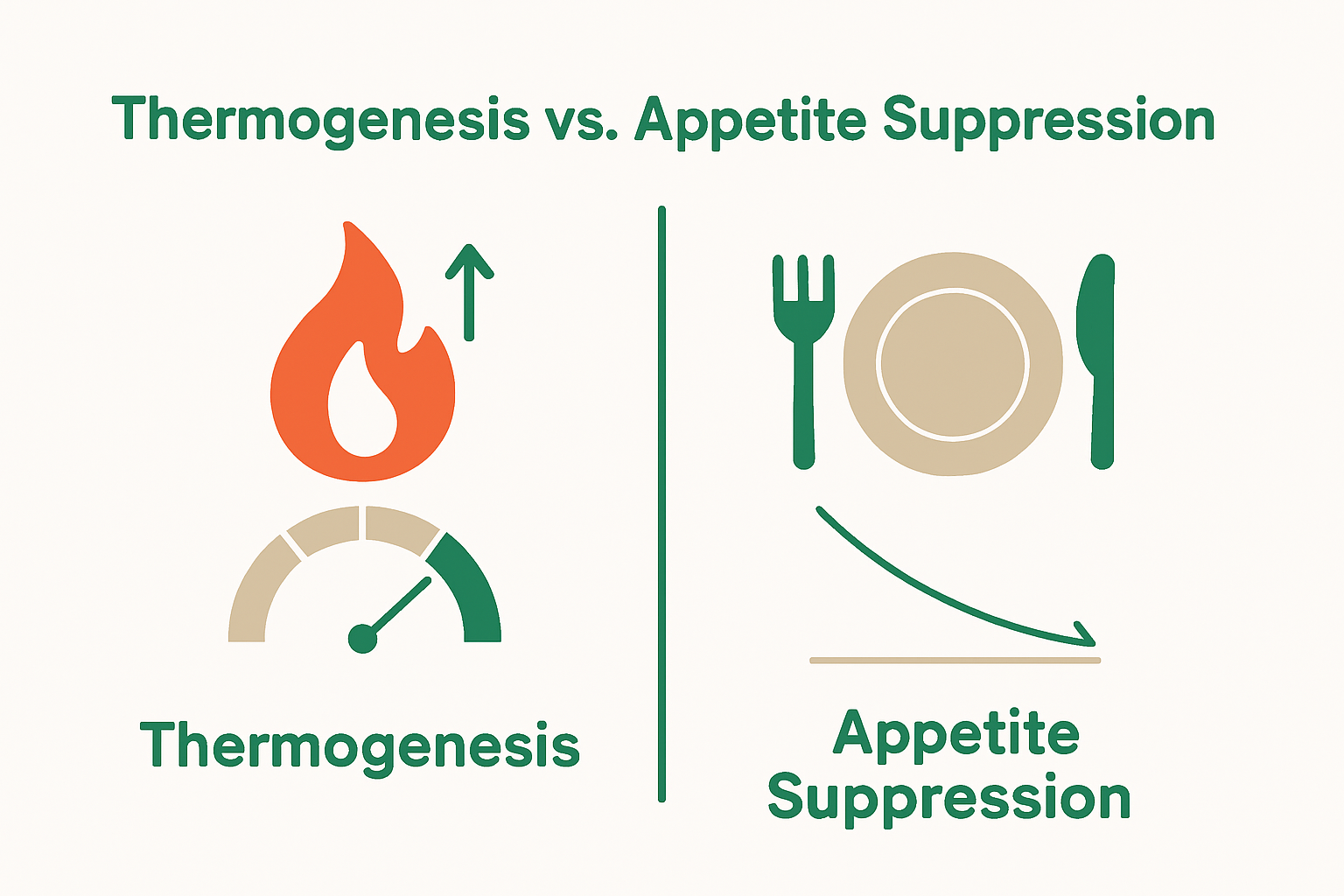 Thermogenesis vs. Appetite Suppression

Thermogenesis

Appetite Suppression