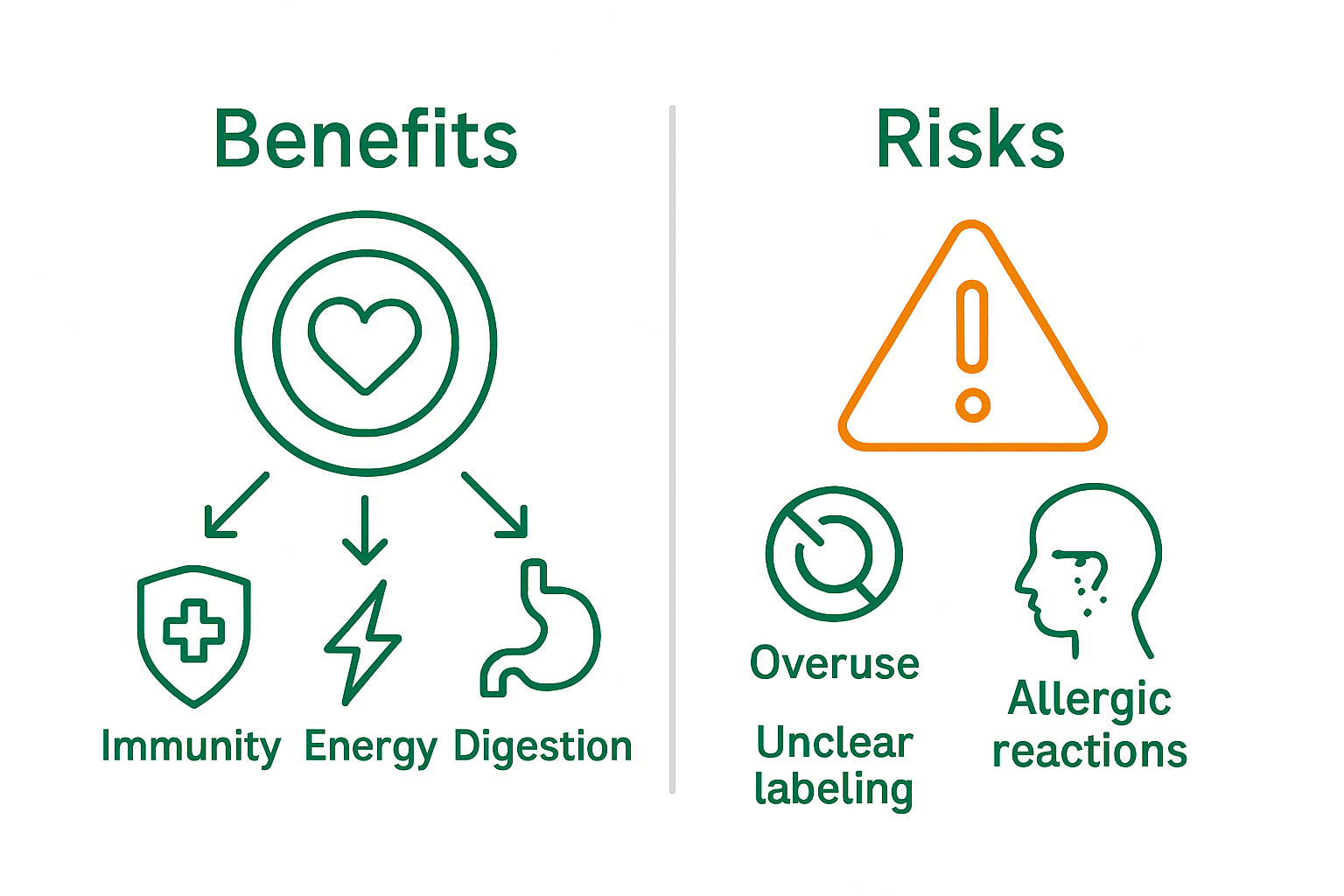 Benefits

Immunity Energy Digestion

Risks

Overuse

Unclear labeling

Allergic reactions