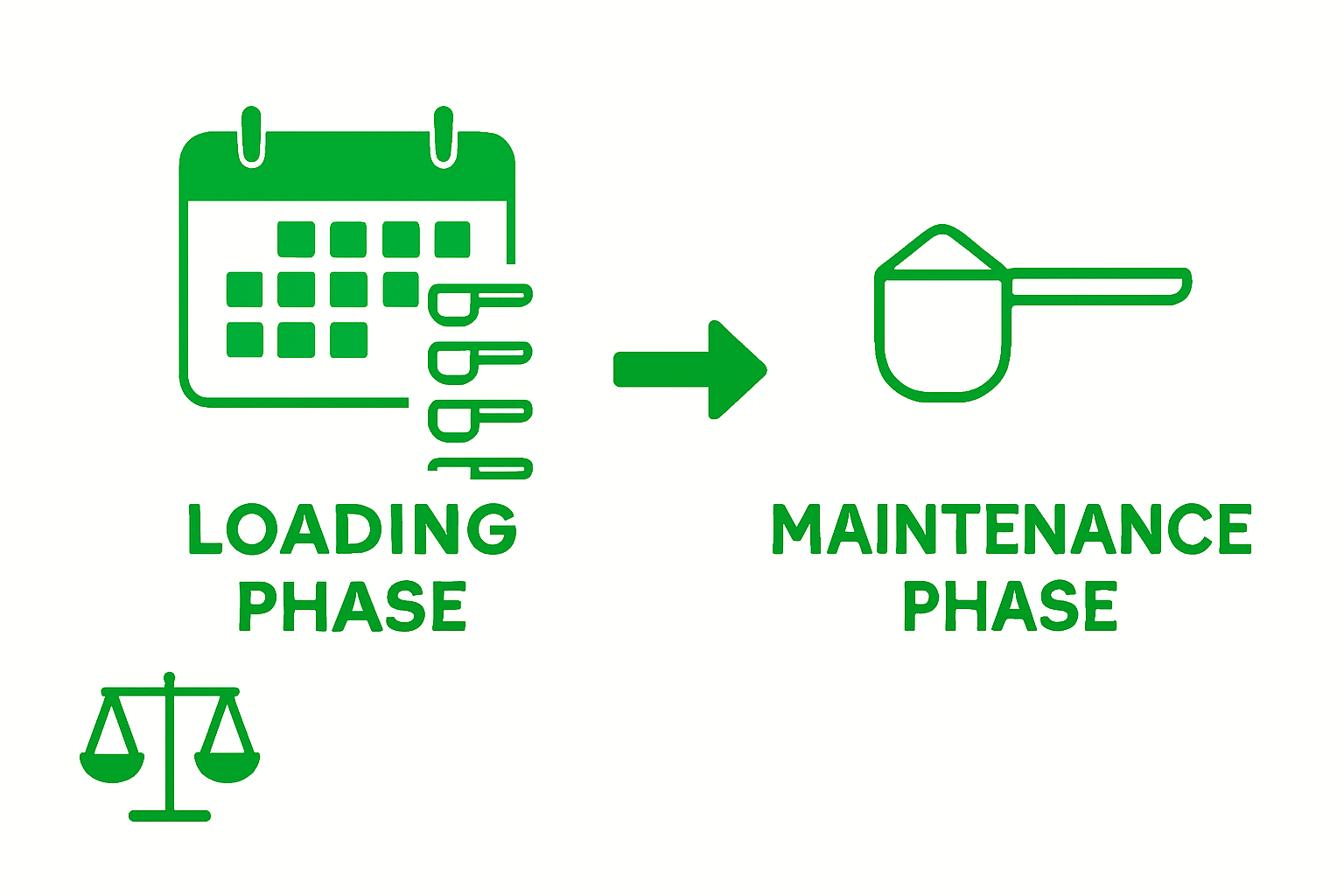 LOADING PHASE

MAINTENANCE PHASE