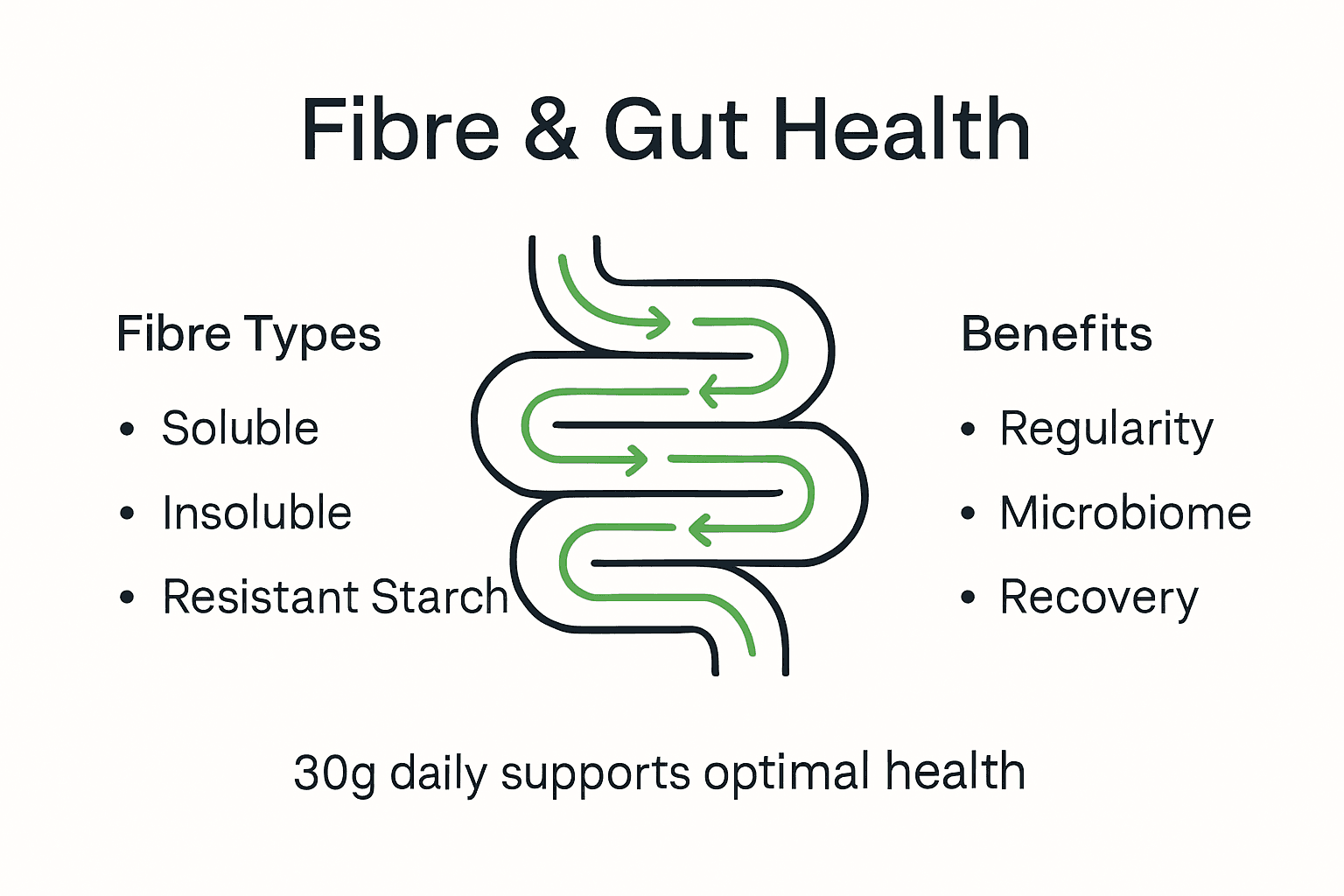 Fibre & Gut Health

Fibre Types

• Soluble
• Insoluble
• Resistant Starch

Benefits

• Regularity
• Microbiome
• Recovery

30g daily supports optimal health